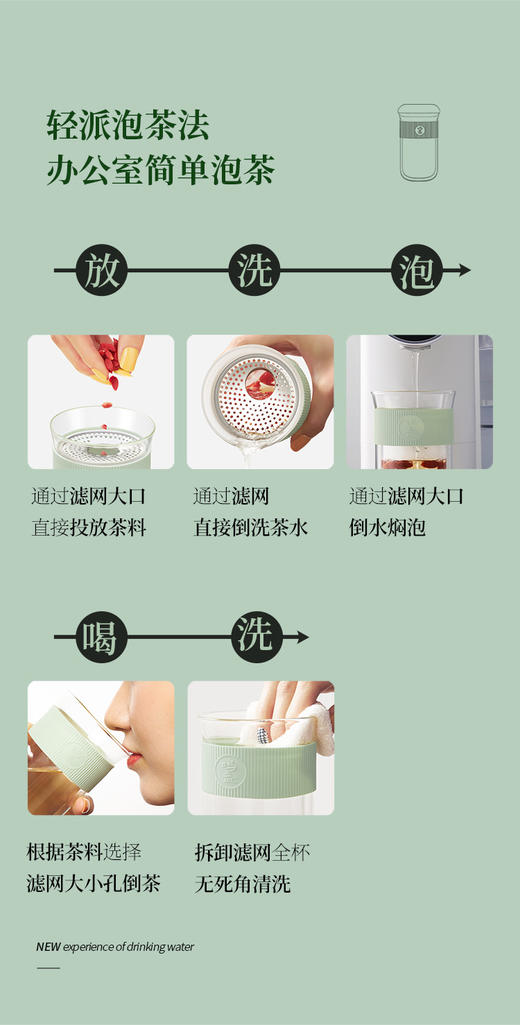 轻派泡茶法
办公室简单泡茶

放
洗
泡

通过滤网大口
直接投放茶料

通过滤网
直接倒洗茶水

通过滤网大口
倒水焖泡

喝
洗

根据茶料选择
滤网大小孔倒茶

拆卸滤网全杯
无死角清洗

NEW experience of drinking water