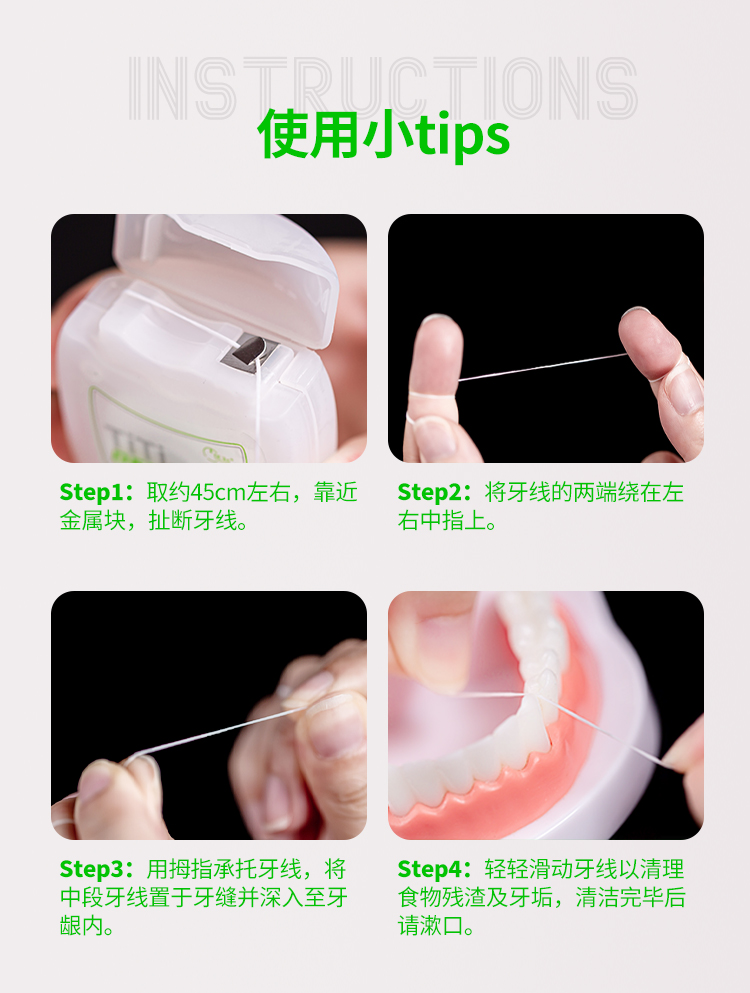 INSTRUCTIONS
使用小tips

Step1：取约45cm左右，靠近金属块，扯断牙线。

Step2：将牙线的两端绕在左右中指上。

Step3：用拇指承托牙线，将中段牙线置于牙缝并深入至牙龈内。

Step4：轻轻滑动牙线以清理食物残渣及牙垢，清洁完毕后请漱口。