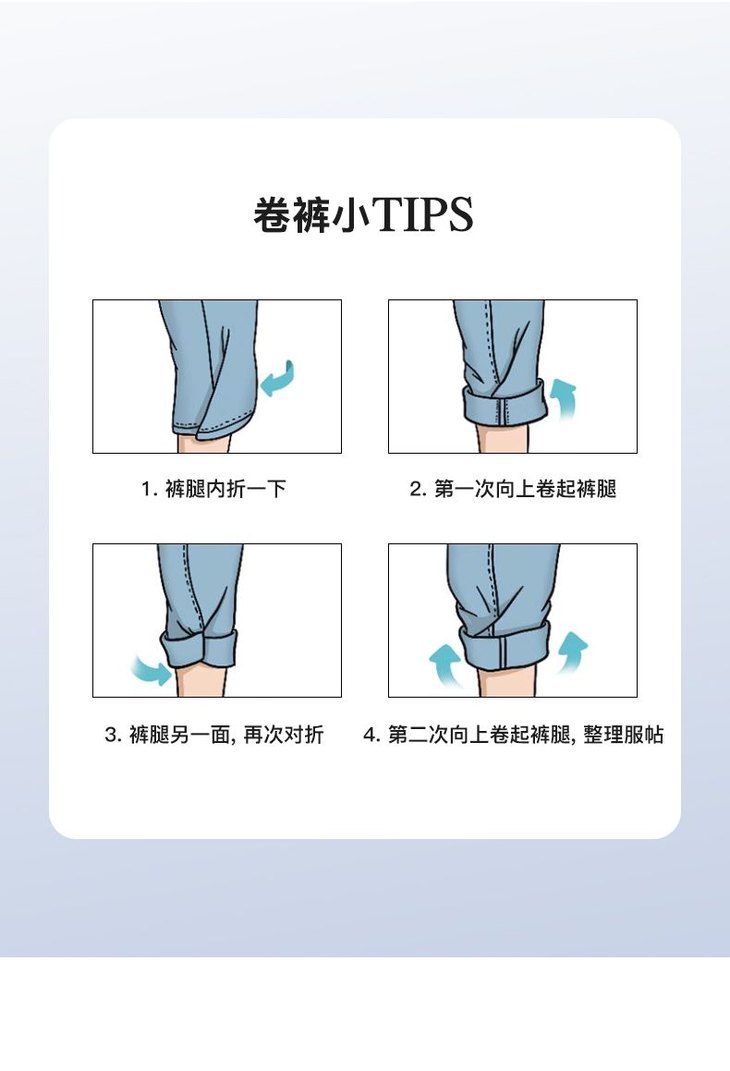 卷裤小TIPS

1. 裤腿内折一下

2. 第一次向上卷起裤腿

3. 裤腿另一面, 再次对折

4. 第二次向上卷起裤腿, 整理服帖