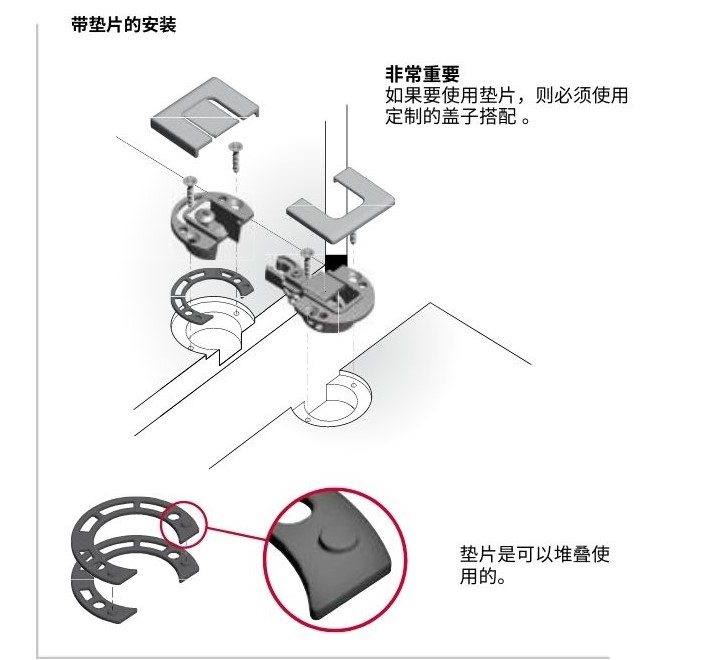 带垫片的安装

非常重要
如果要使用垫片，则必须使用定制的盖子搭配 。

垫片是可以堆叠使用的。