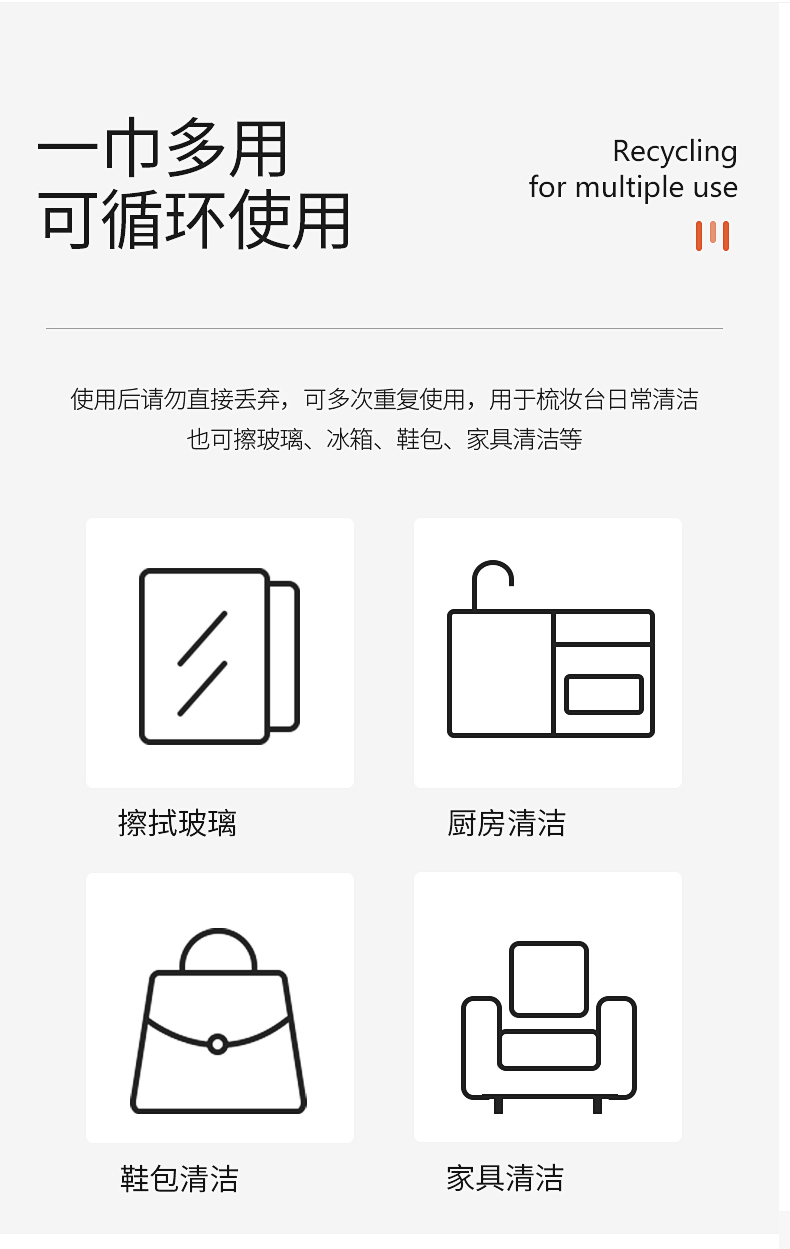 一巾多用
可循环使用

Recycling
for multiple use

使用后请勿直接丢弃，可多次重复使用，用于梳妆台日常清洁
也可擦玻璃、冰箱、鞋包、家具清洁等

擦拭玻璃

厨房清洁

鞋包清洁

家具清洁