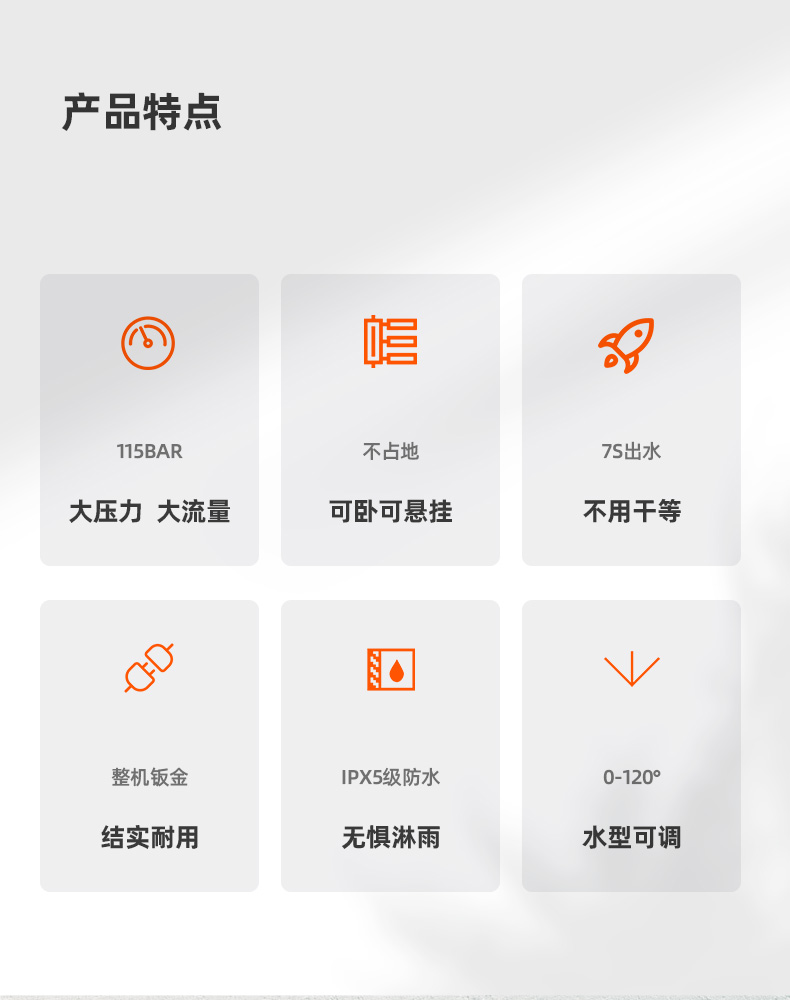 产品特点

115BAR

大压力 大流量

不占地

可卧可悬挂

7S出水

不用干等

整机钣金

结实耐用

IPX5级防水

无惧淋雨

0-120°

水型可调