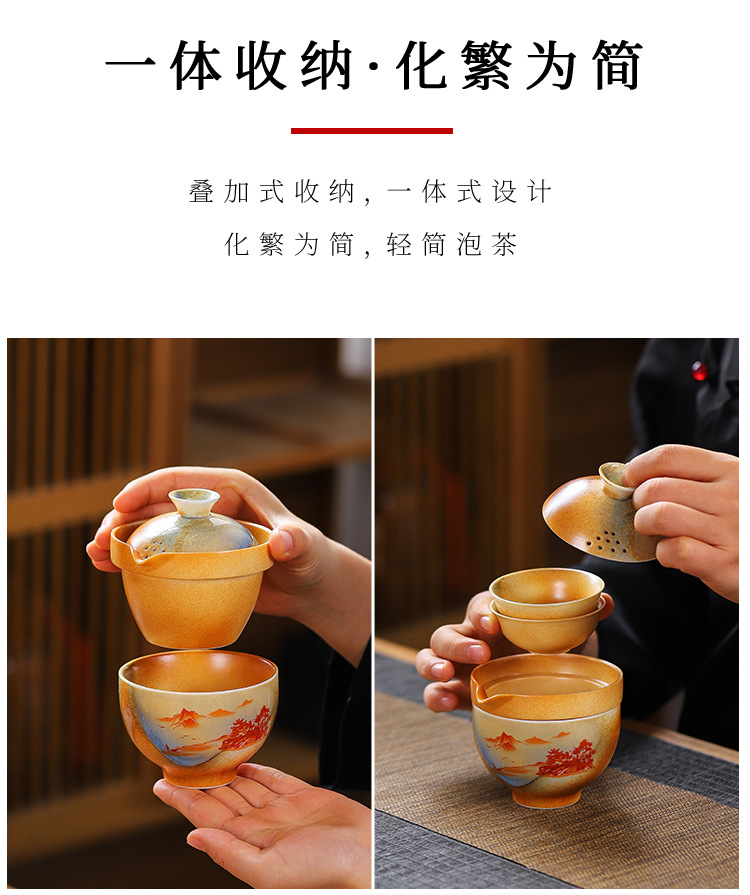 一体收纳·化繁为简

叠加式收纳，一体式设计

化繁为简，轻简泡茶