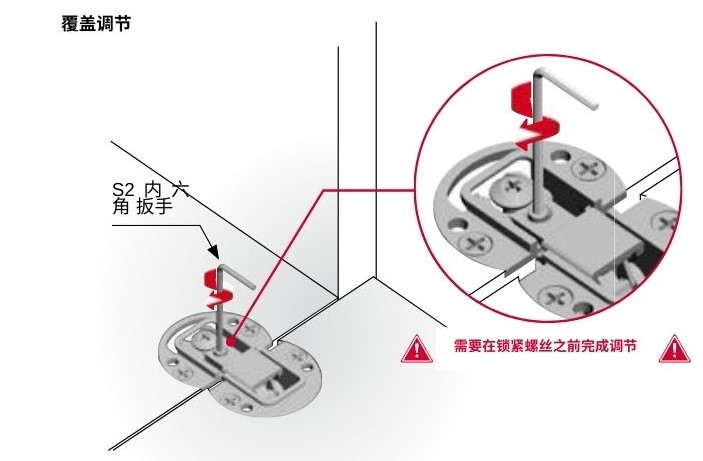 覆盖调节

S2 内 六
角 扳手

需要在锁紧螺丝之前完成调节