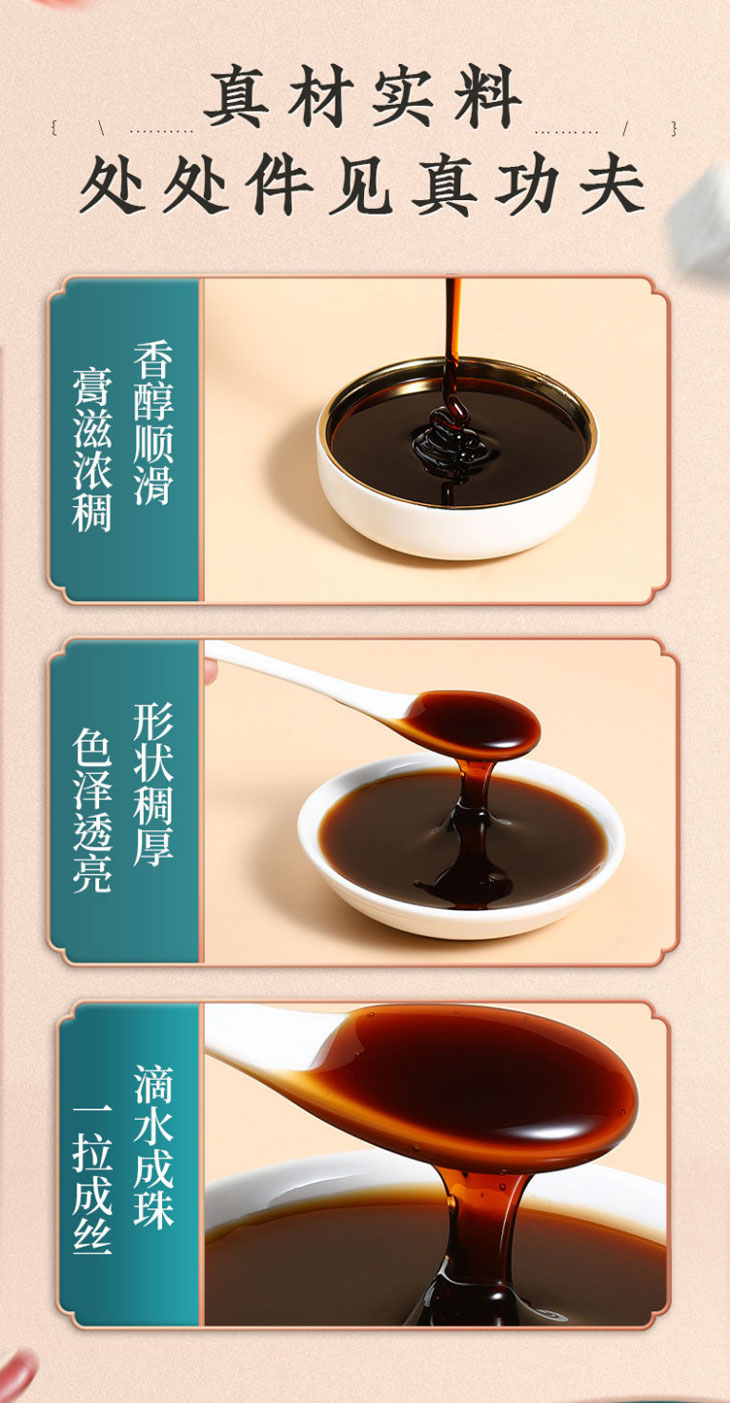 真材实料

处处件见真功夫

香醇顺滑
膏滋浓稠

形状稠厚
色泽透亮

滴水成珠
一拉成丝