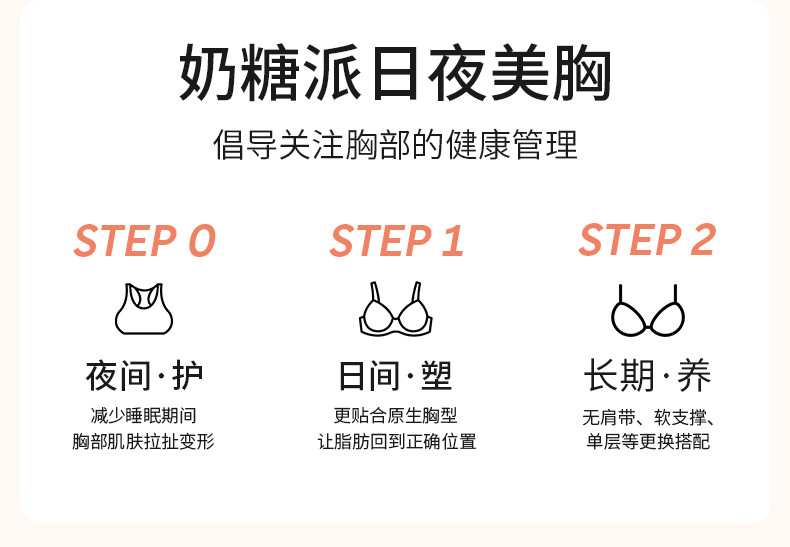 奶糖派日夜美胸

倡导关注胸部的健康管理

STEP 0

夜间·护

减少睡眠期间
胸部肌肤拉扯变形

STEP 1

日间·塑

更贴合原生胸型
让脂肪回到正确位置

STEP 2

长期·养

无肩带、软支撑、
单层等更换搭配