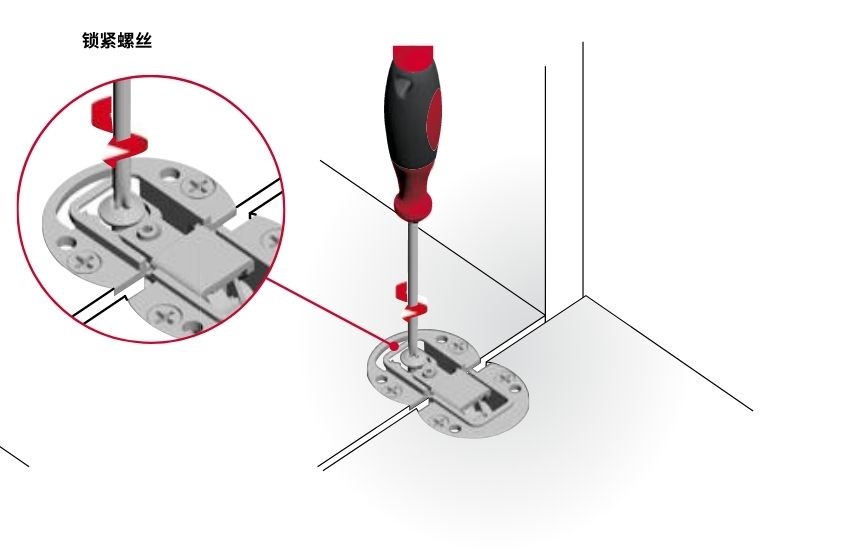 锁紧螺丝