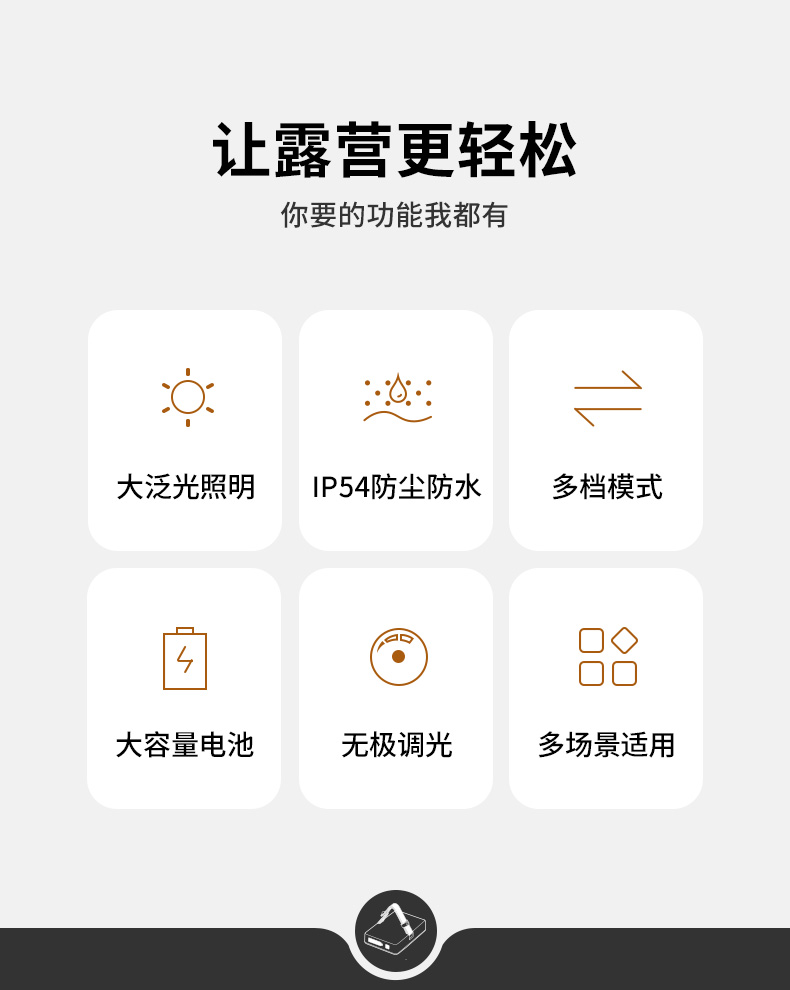 让露营更轻松

你要的功能我都有

大泛光照明

IP54防尘防水

多档模式

大容量电池

无极调光

多场景适用