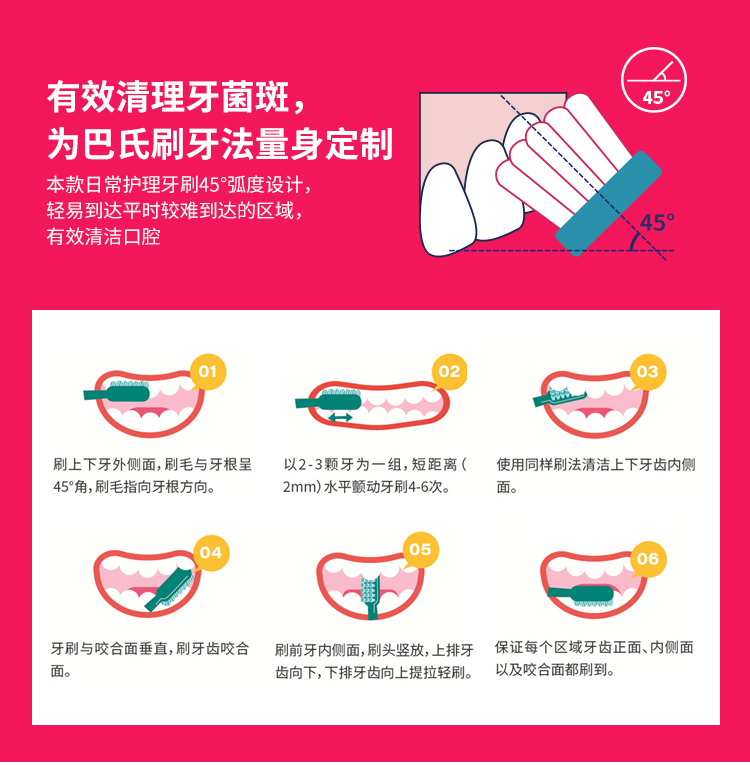 有效清理牙菌斑，
为巴氏刷牙法量身定制

本款日常护理牙刷45°弧度设计，
轻易到达平时较难到达的区域，
有效清洁口腔

45°

45°

01

刷上下牙外侧面，刷毛与牙根呈45°角，刷毛指向牙根方向。

02

以2-3颗牙为一组，短距离（2mm）水平颤动牙刷4-6次。

03

使用同样刷法清洁上下牙齿内侧面。

04

牙刷与咬合面垂直，刷牙齿咬合面。

05

刷前牙内侧面，刷头竖放，上排牙齿向下，下排牙齿向上提拉轻刷。

06

保证每个区域牙齿正面、内侧面以及咬合面都刷到。