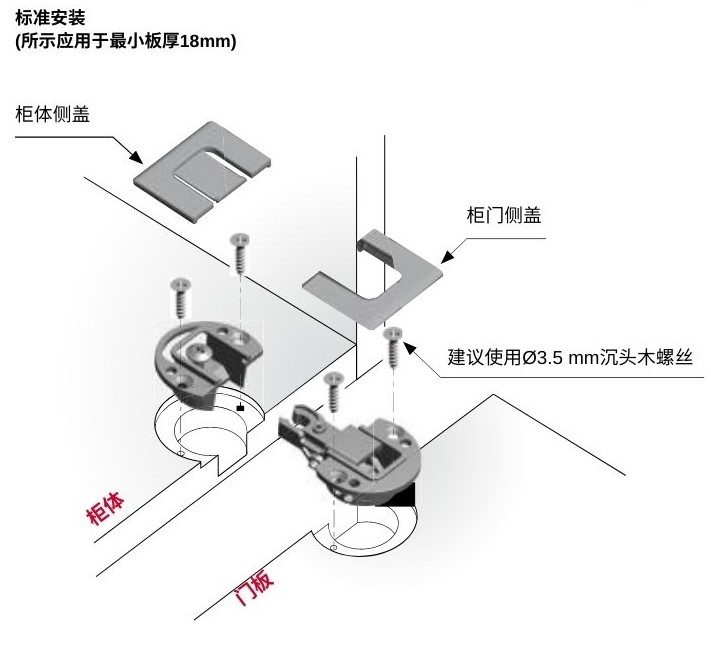 标准安装
(所示应用于最小板厚18mm)

柜体侧盖

柜门侧盖

建议使用Ø3.5 mm沉头木螺丝

柜体

门板