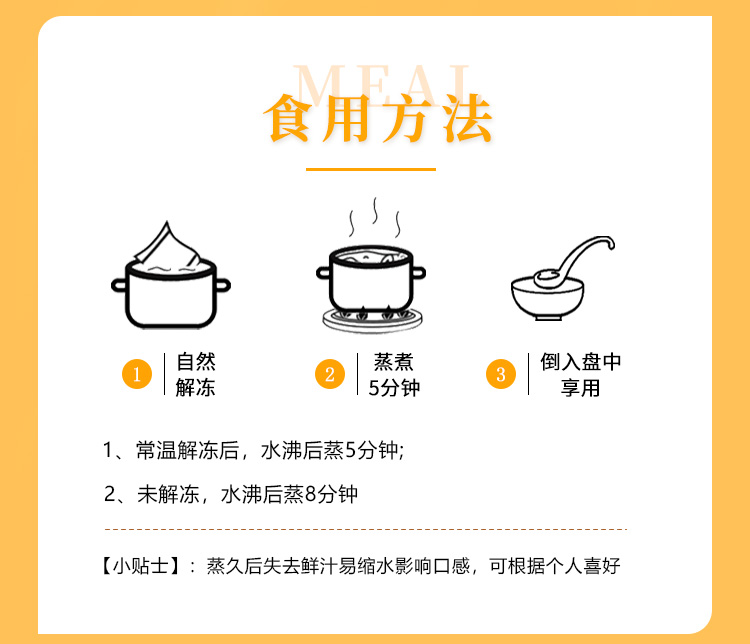 MEAL
食用方法

1 自然解冻

2 蒸煮5分钟

3 倒入盘中享用

1、常温解冻后，水沸后蒸5分钟;

2、未解冻，水沸后蒸8分钟

【小贴士】：蒸久后失去鲜汁易缩水影响口感，可根据个人喜好