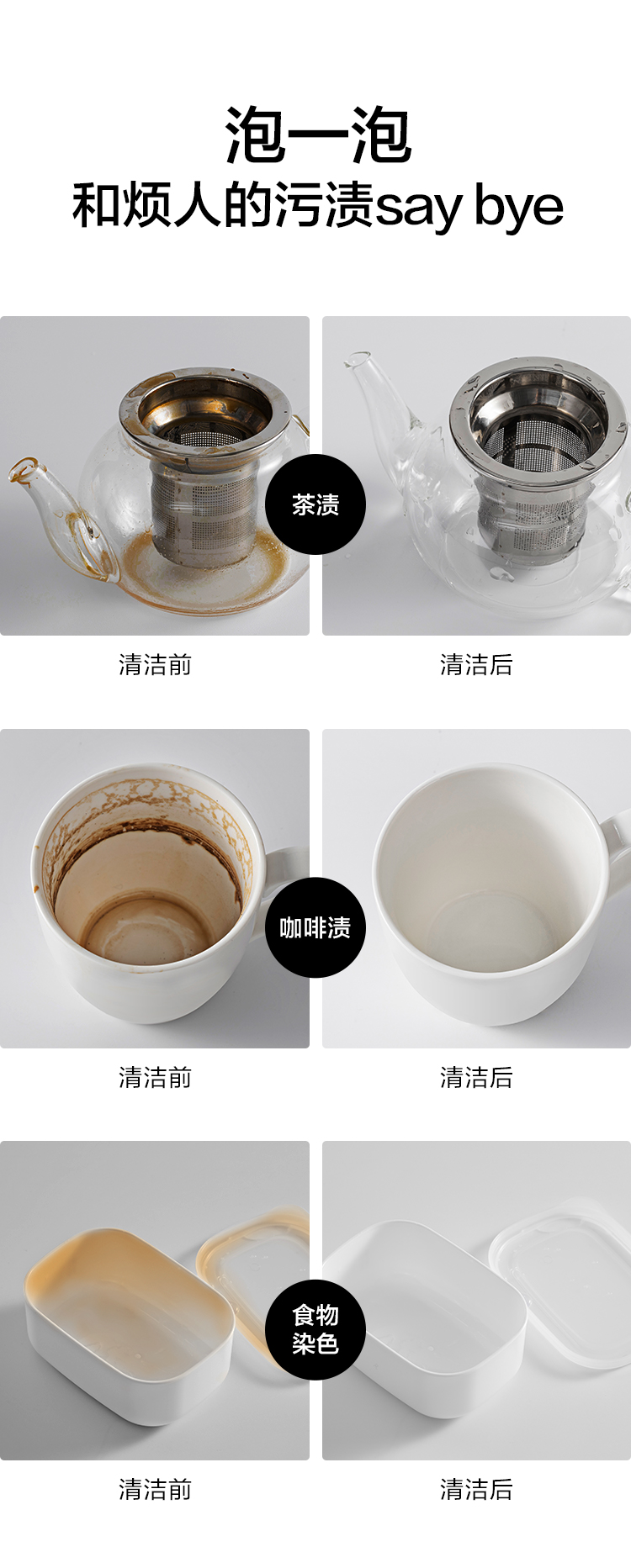 泡一泡
和烦人的污渍say bye

茶渍

清洁前

清洁后

咖啡渍

清洁前

清洁后

食物染色

清洁前

清洁后