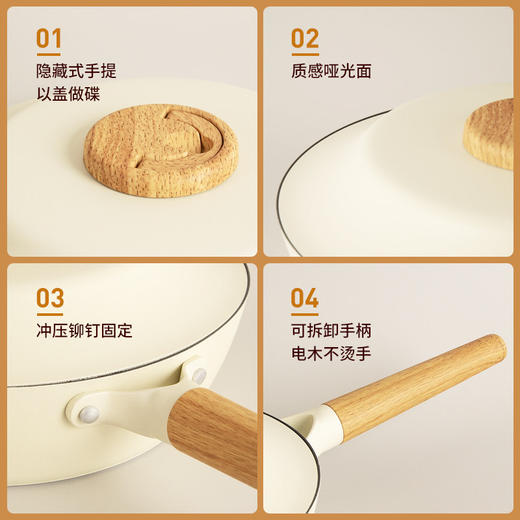 01
隐藏式手提
以盖做碟

02
质感哑光面

03
冲压铆钉固定

04
可拆卸手柄
电木不烫手