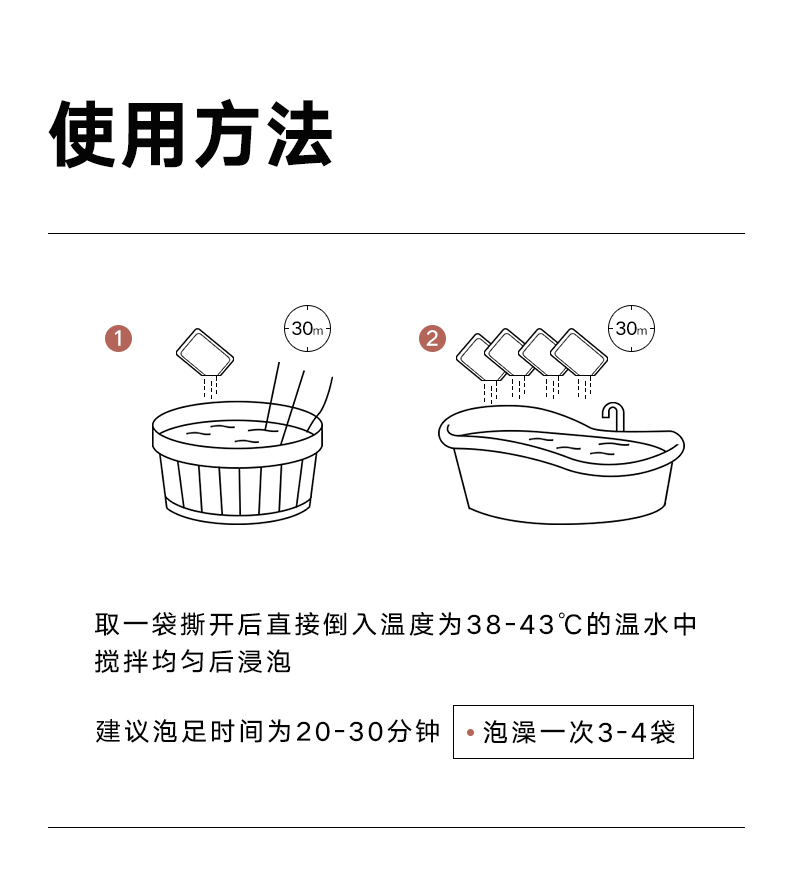 使用方法

1

30m

2

30m

取一袋撕开后直接倒入温度为38-43℃的温水中搅拌均匀后浸泡

建议泡足时间为20-30分钟

• 泡澡一次3-4袋