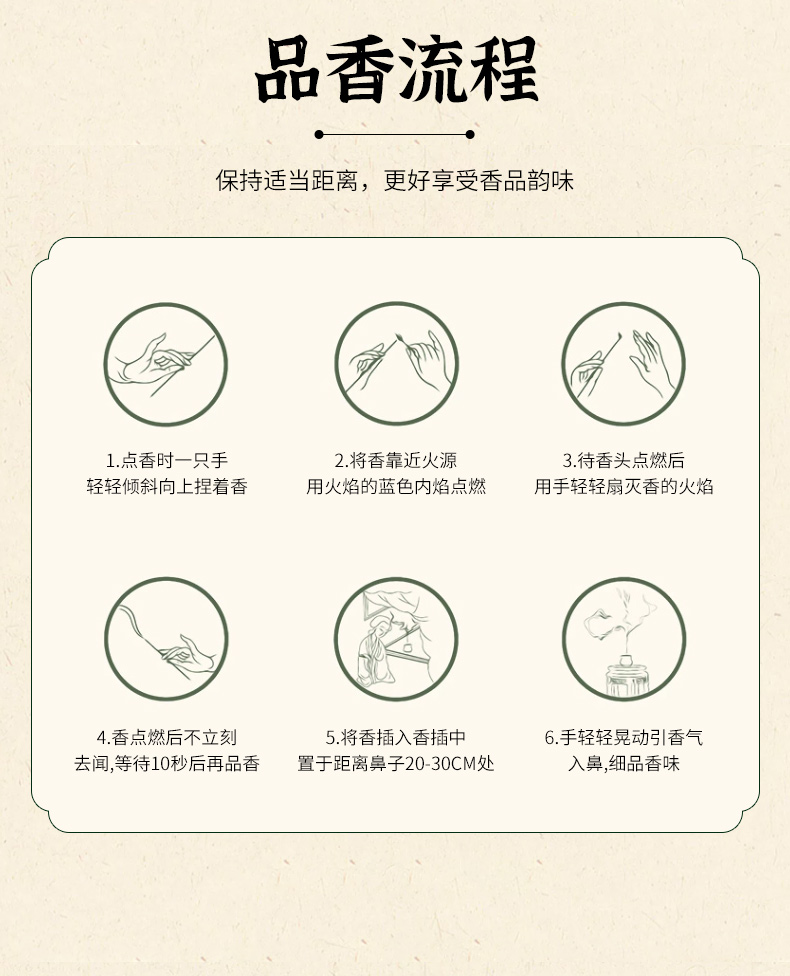 品香流程

保持适当距离，更好享受香品韵味

1.点香时一只手
轻轻倾斜向上捏着香

2.将香靠近火源
用火焰的蓝色内焰点燃

3.待香头点燃后
用手轻轻扇灭香的火焰

4.香点燃后不立刻
去闻,等待10秒后再品香

5.将香插入香插中
置于距离鼻子20-30CM处

6.手轻轻晃动引香气
入鼻,细品香味