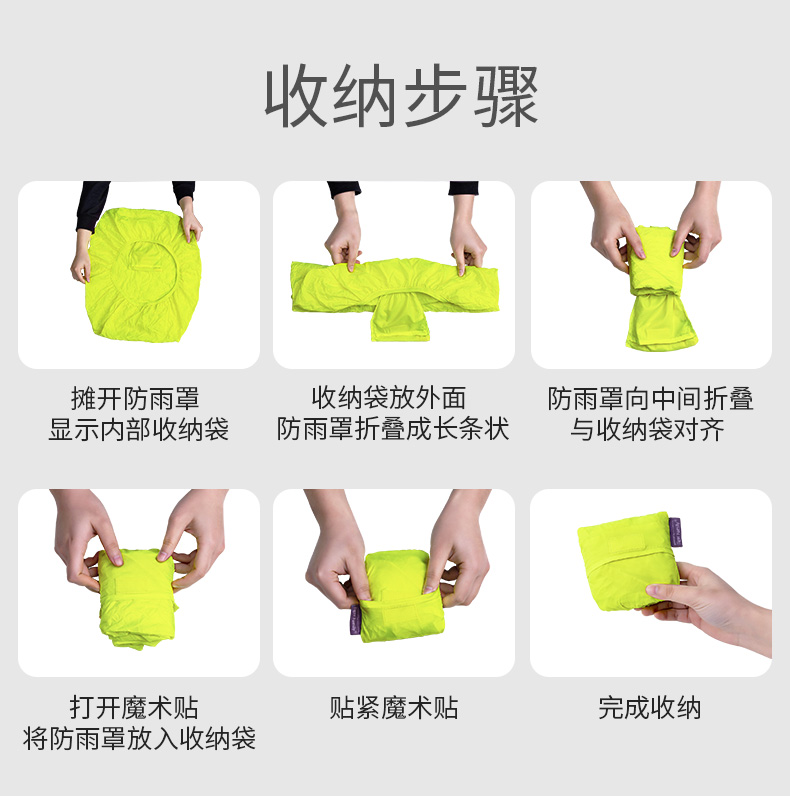 收纳步骤

摊开防雨罩
显示内部收纳袋

收纳袋放外面
防雨罩折叠成长条状

防雨罩向中间折叠
与收纳袋对齐

打开魔术贴
将防雨罩放入收纳袋

贴紧魔术贴

完成收纳