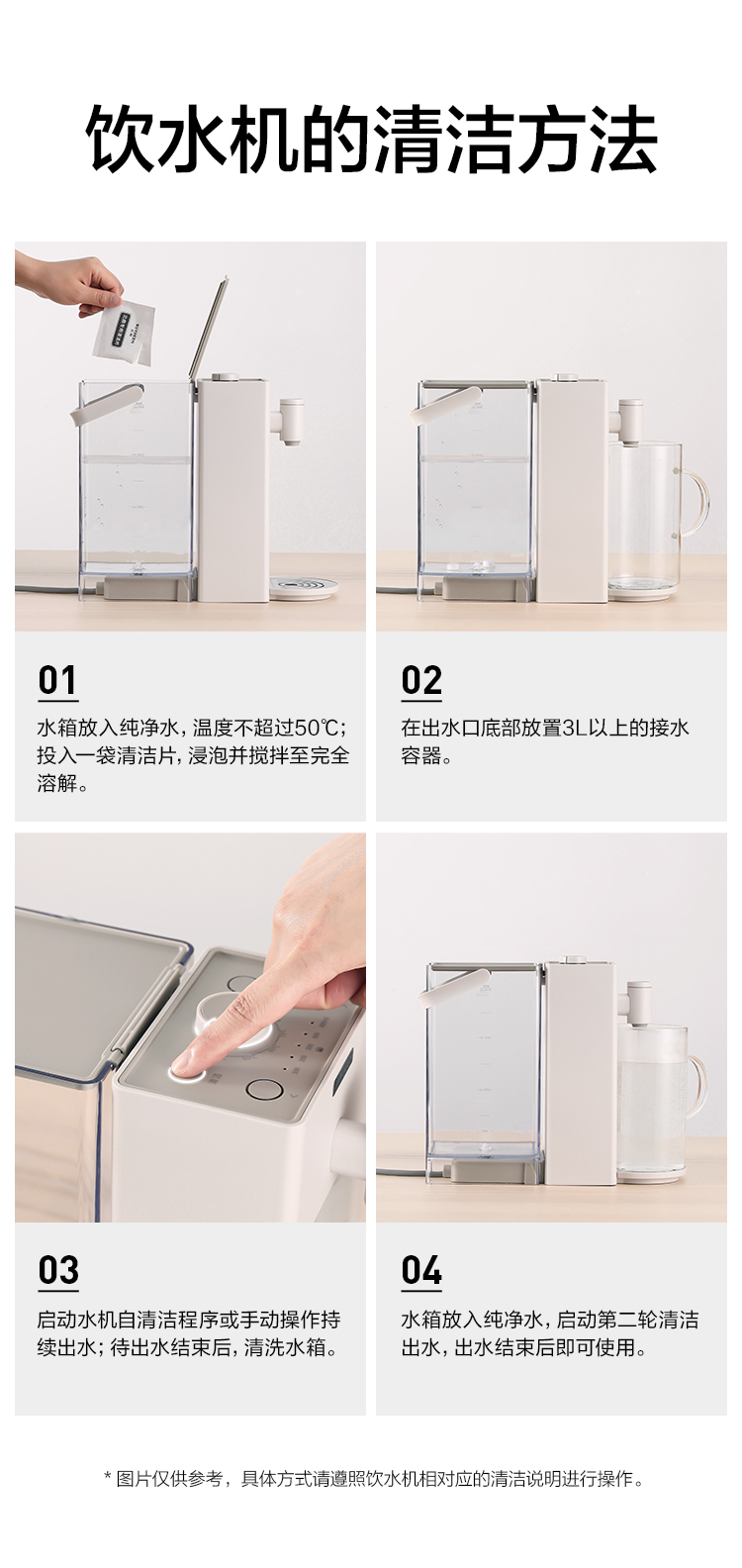 饮水机的清洁方法

01

水箱放入纯净水，温度不超过50℃；投入一袋清洁片，浸泡并搅拌至完全溶解。

02

在出水口底部放置3L以上的接水容器。

03

启动水机自清洁程序或手动操作持续出水；待出水结束后，清洗水箱。

04

水箱放入纯净水，启动第二轮清洁出水，出水结束后即可使用。

* 图片仅供参考，具体方式请遵照饮水机相对应的清洁说明进行操作。