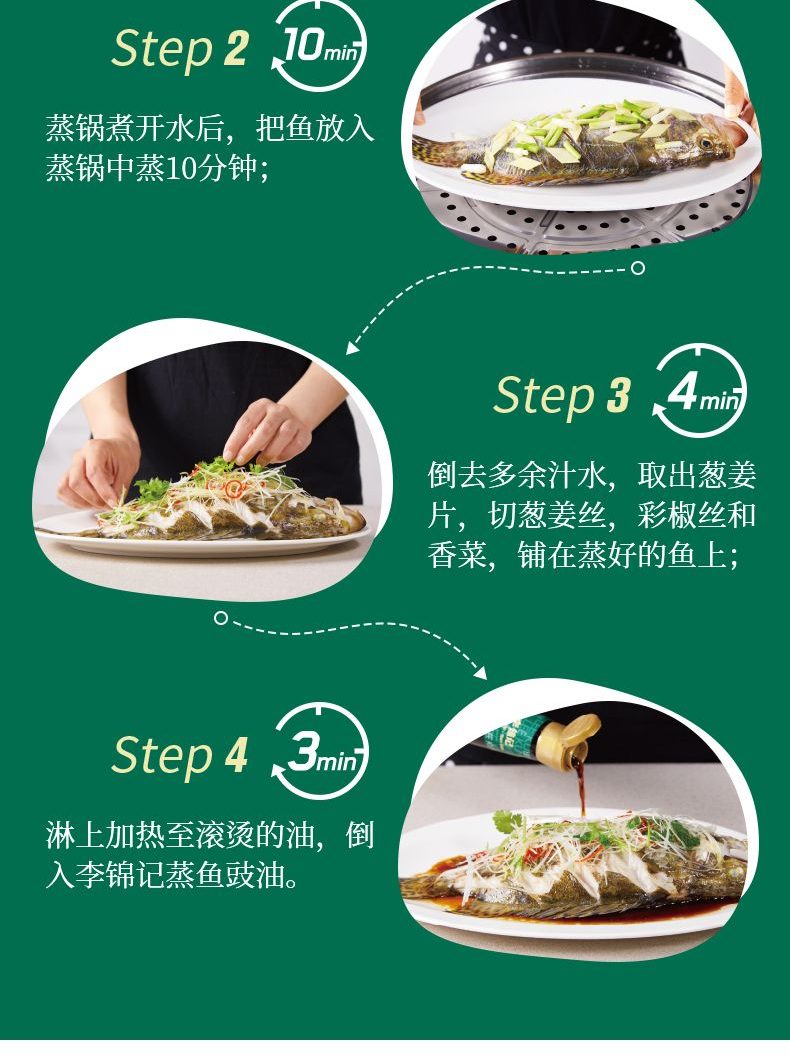 Step 2 10min

蒸锅煮开水后，把鱼放入蒸锅中蒸10分钟；

Step 3 4min

倒去多余汁水，取出葱姜片，切葱姜丝，彩椒丝和香菜，铺在蒸好的鱼上；

Step 4 3min

淋上加热至滚烫的油，倒入李锦记蒸鱼豉油。