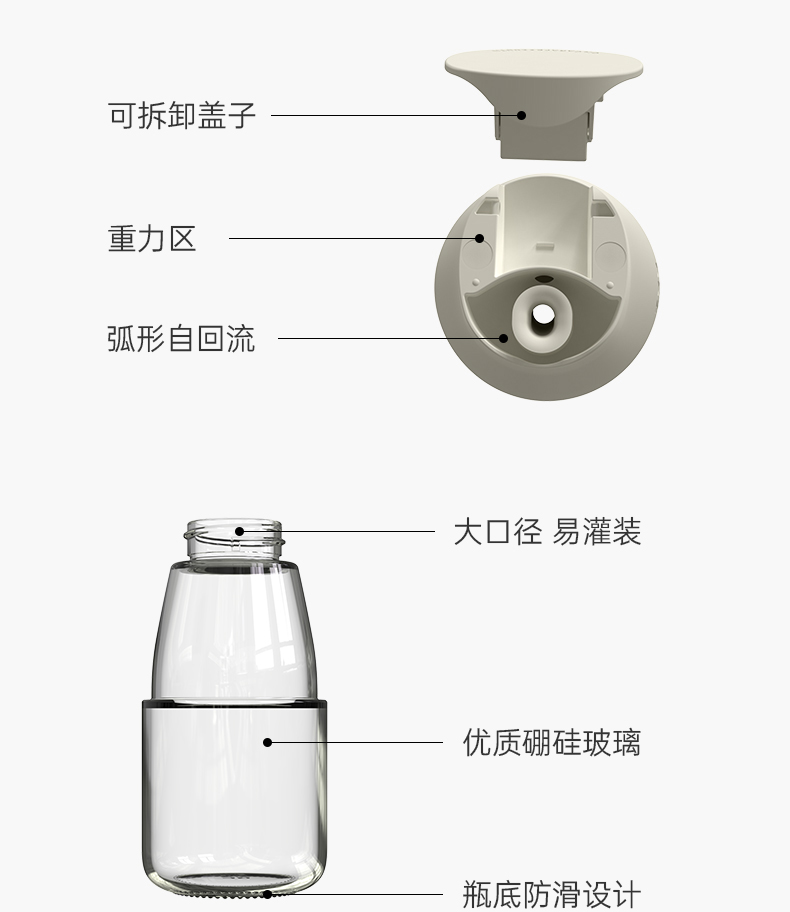 可拆卸盖子

重力区

弧形自回流

大口径 易灌装

优质硼硅玻璃

瓶底防滑设计