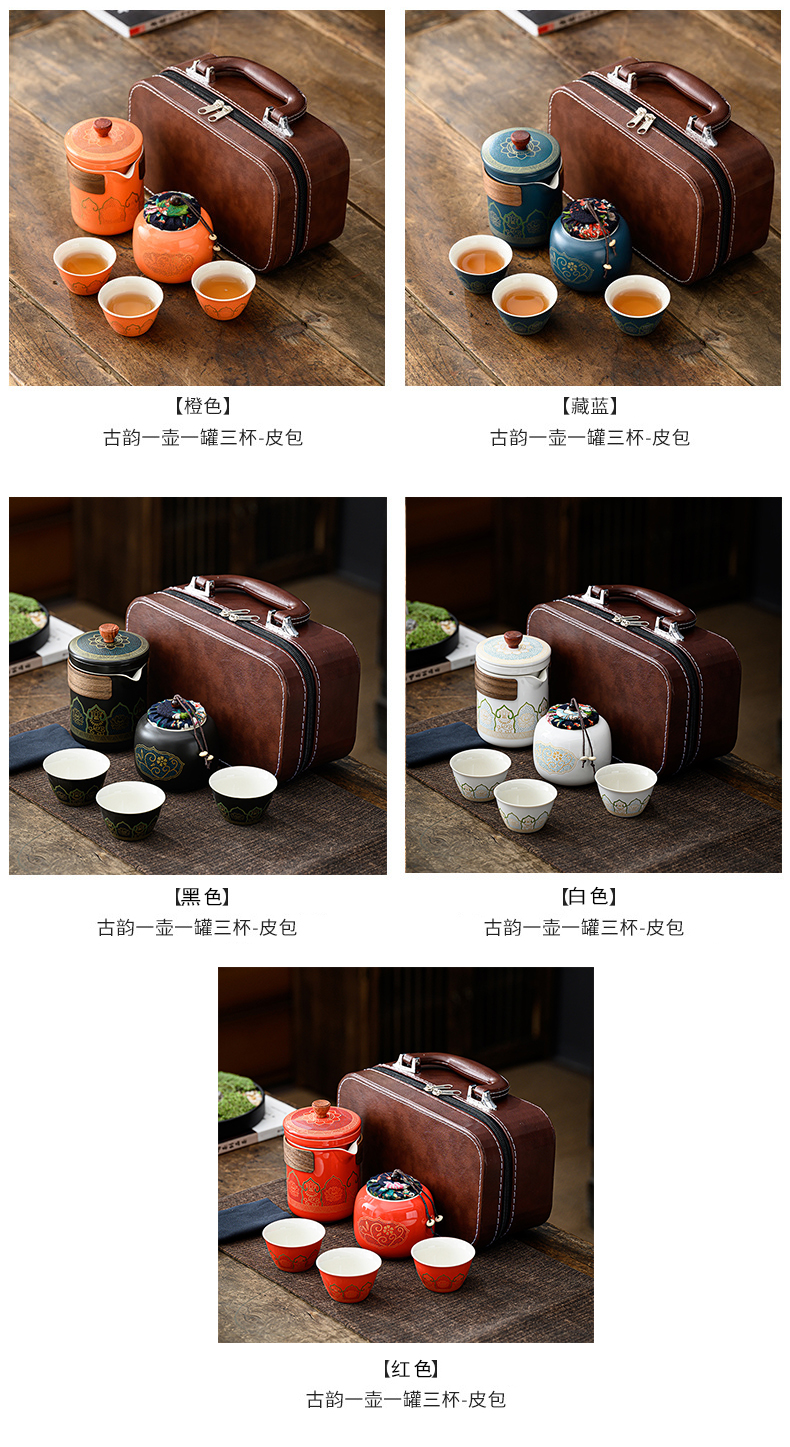 【橙色】
古韵一壶一罐三杯-皮包

【藏蓝】
古韵一壶一罐三杯-皮包

【黑色】
古韵一壶一罐三杯-皮包

【白色】
古韵一壶一罐三杯-皮包

【红色】
古韵一壶一罐三杯-皮包