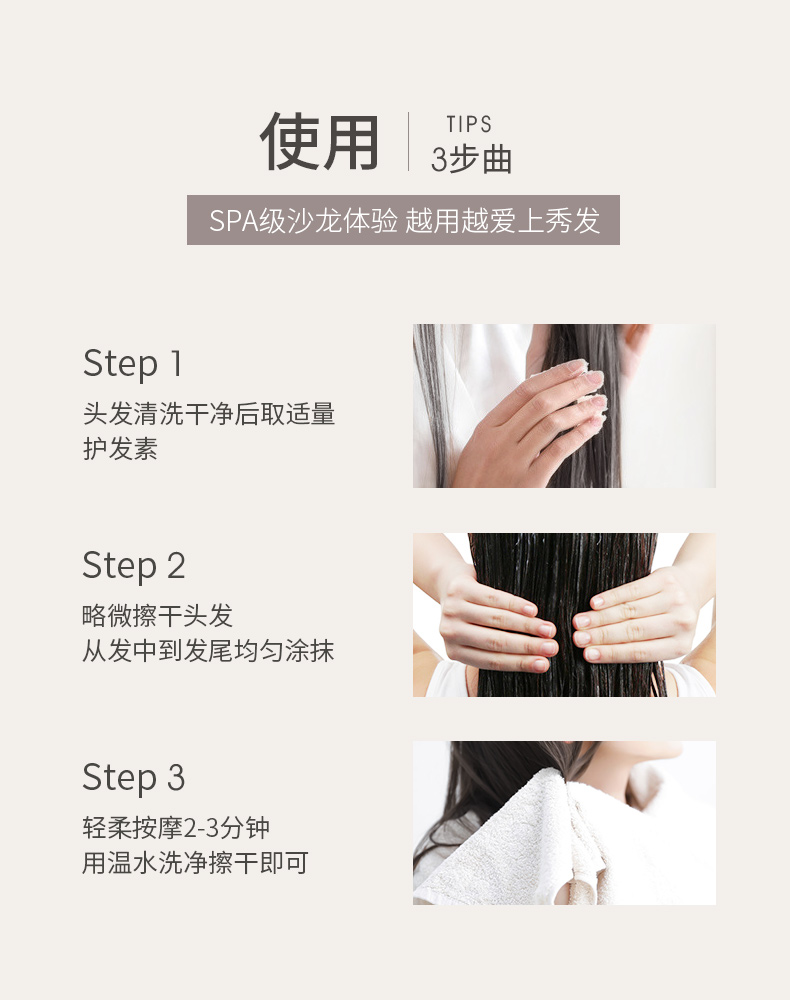 使用

TIPS
3步曲

SPA级沙龙体验 越用越爱上秀发

Step 1
头发清洗干净后取适量护发素

Step 2
略微擦干头发
从发中到发尾均匀涂抹

Step 3
轻柔按摩2-3分钟
用温水洗净擦干即可