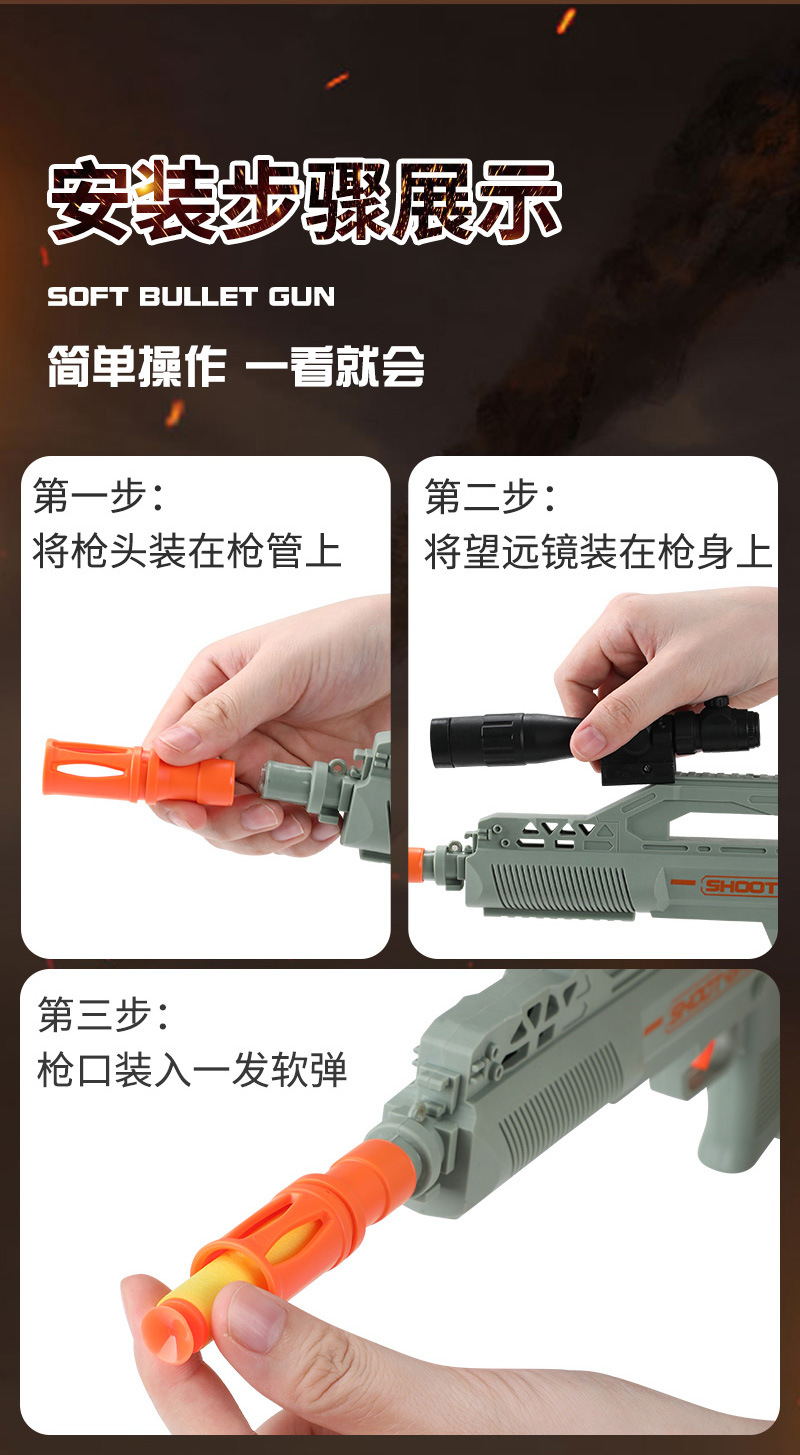 安装步骤展示

SOFT BULLET GUN

简单操作 一看就会

第一步：
将枪头装在枪管上

第二步：
将望远镜装在枪身上

SHOOT

第三步：
枪口装入一发软弹

SHOOT