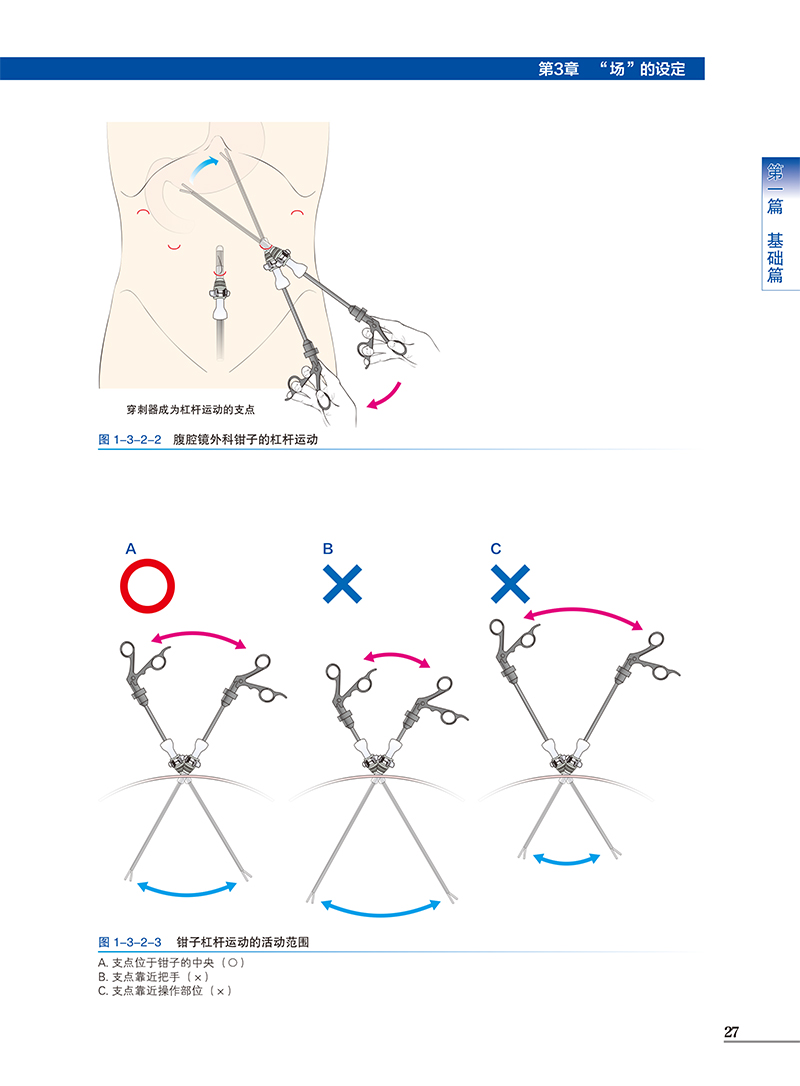 第3章　“场”的设定

第一篇　基础篇

穿刺器成为杠杆运动的支点

图 1-3-2-2　腹腔镜外科钳子的杠杆运动

A

B

C

图 1-3-2-3　钳子杠杆运动的活动范围

A. 支点位于钳子的中央（○）
B. 支点靠近把手（×）
C. 支点靠近操作部位（×）

27