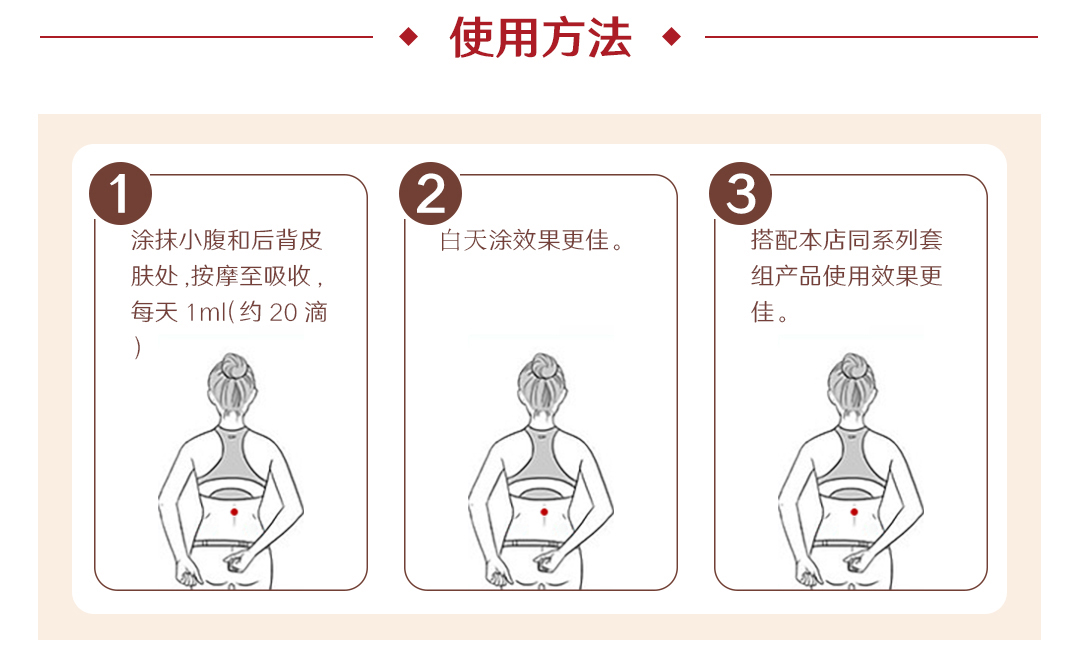 使用方法

1
涂抹小腹和后背皮肤处，按摩至吸收，每天 1ml（约 20 滴）

2
白天涂效果更佳。

3
搭配本店同系列套组产品使用效果更佳。