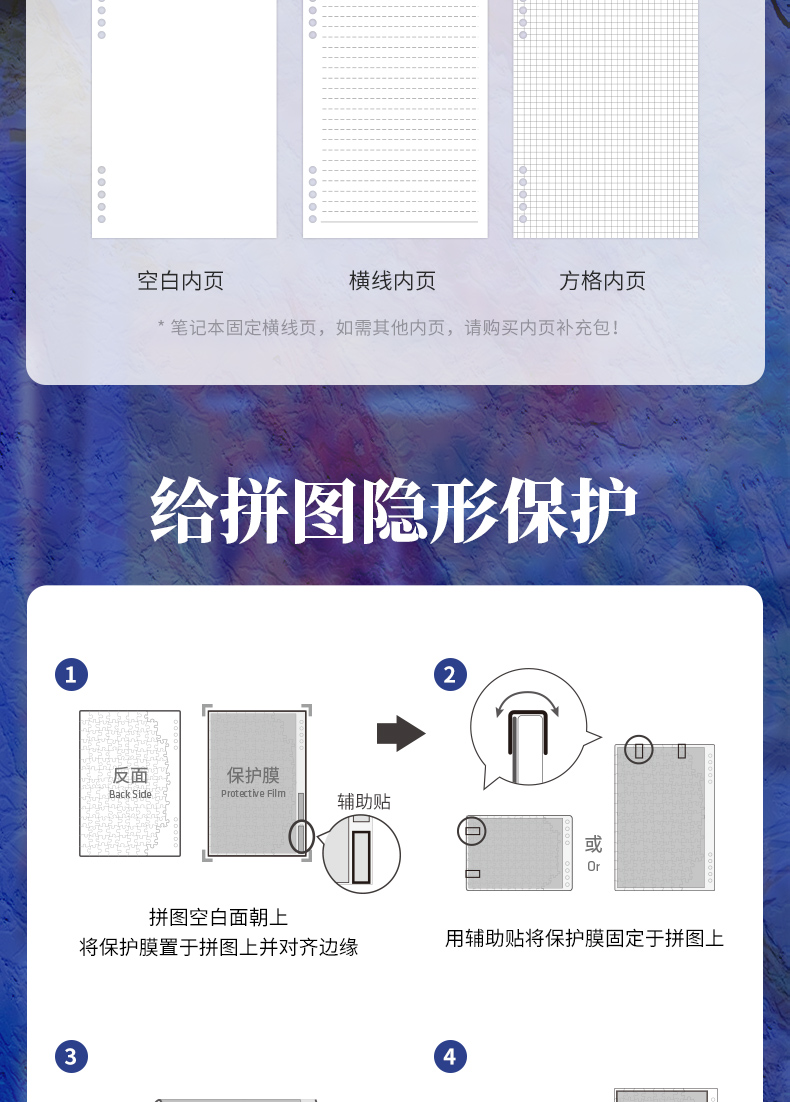 空白内页　　横线内页　　方格内页

* 笔记本固定横线页，如需其他内页，请购买内页补充包！

给拼图隐形保护

1

反面
Back Side

保护膜
Protective Film

辅助贴

拼图空白面朝上
将保护膜置于拼图上并对齐边缘

2

或
Or

用辅助贴将保护膜固定于拼图上

3

4