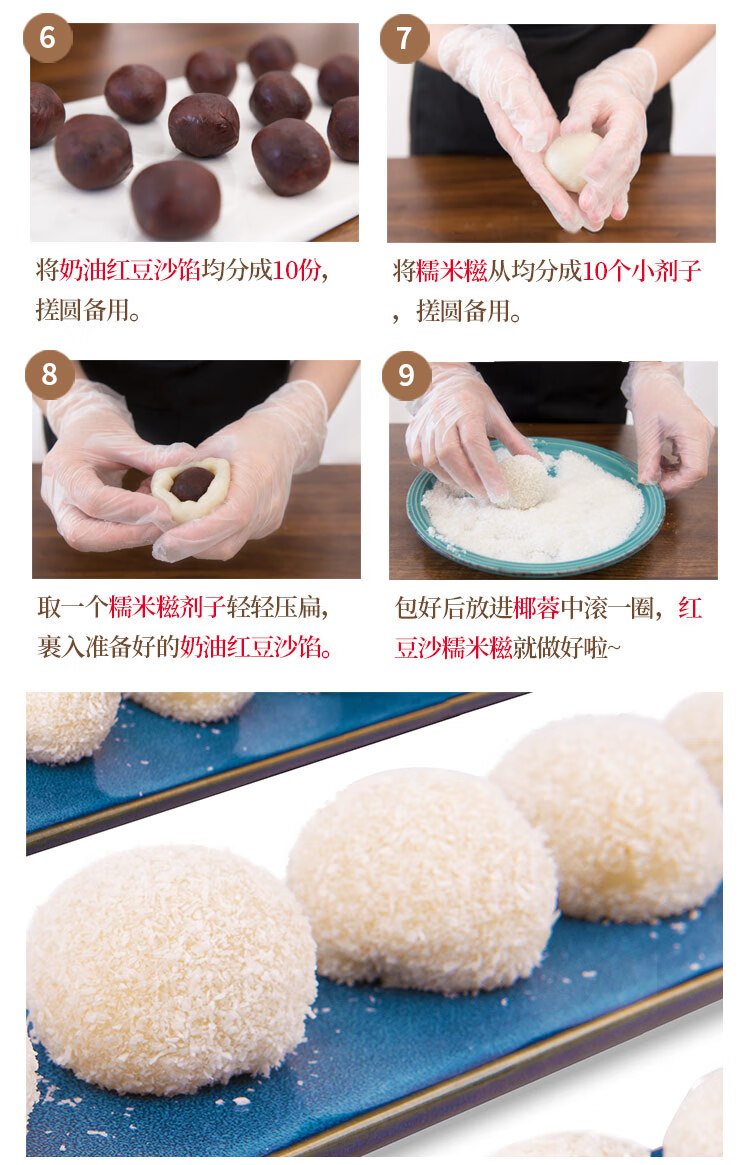 6

将奶油红豆沙馅均分成10份，搓圆备用。

7

将糯米糍从均分成10个小剂子，搓圆备用。

8

取一个糯米糍剂子轻轻压扁，裹入准备好的奶油红豆沙馅。

9

包好后放进椰蓉中滚一圈，红豆沙糯米糍就做好啦~