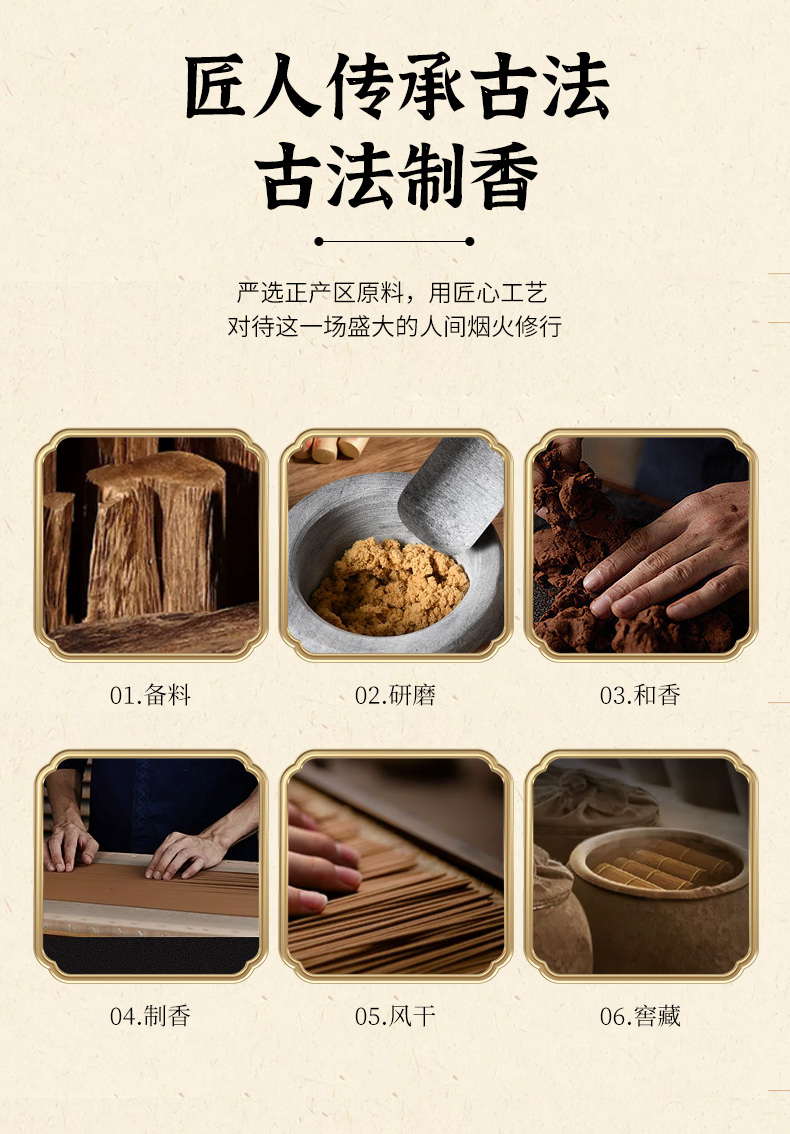 匠人传承古法
古法制香

严选正产区原料，用匠心工艺
对待这一场盛大的人间烟火修行

01.备料

02.研磨

03.和香

04.制香

05.风干

06.窖藏