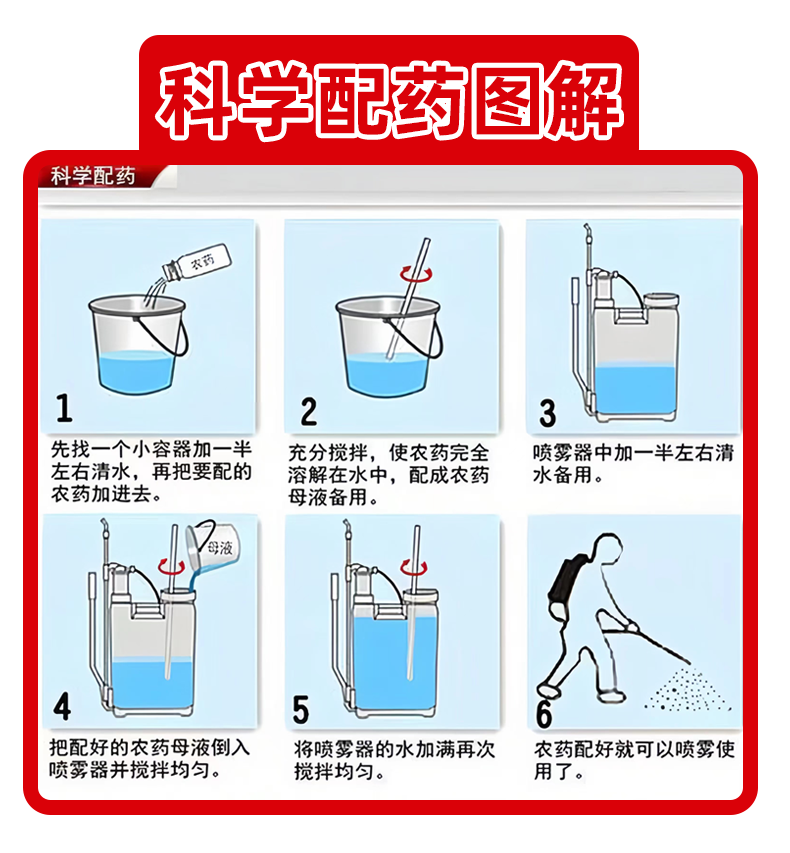 科学配药图解

科学配药

农药

1

先找一个小容器加一半左右清水，再把要配的农药加进去。

2

充分搅拌，使农药完全溶解在水中，配成农药母液备用。

3

喷雾器中加一半左右清水备用。

母液

4

把配好的农药母液倒入喷雾器并搅拌均匀。

5

将喷雾器的水加满再次搅拌均匀。

6

农药配好就可以喷雾使用了。