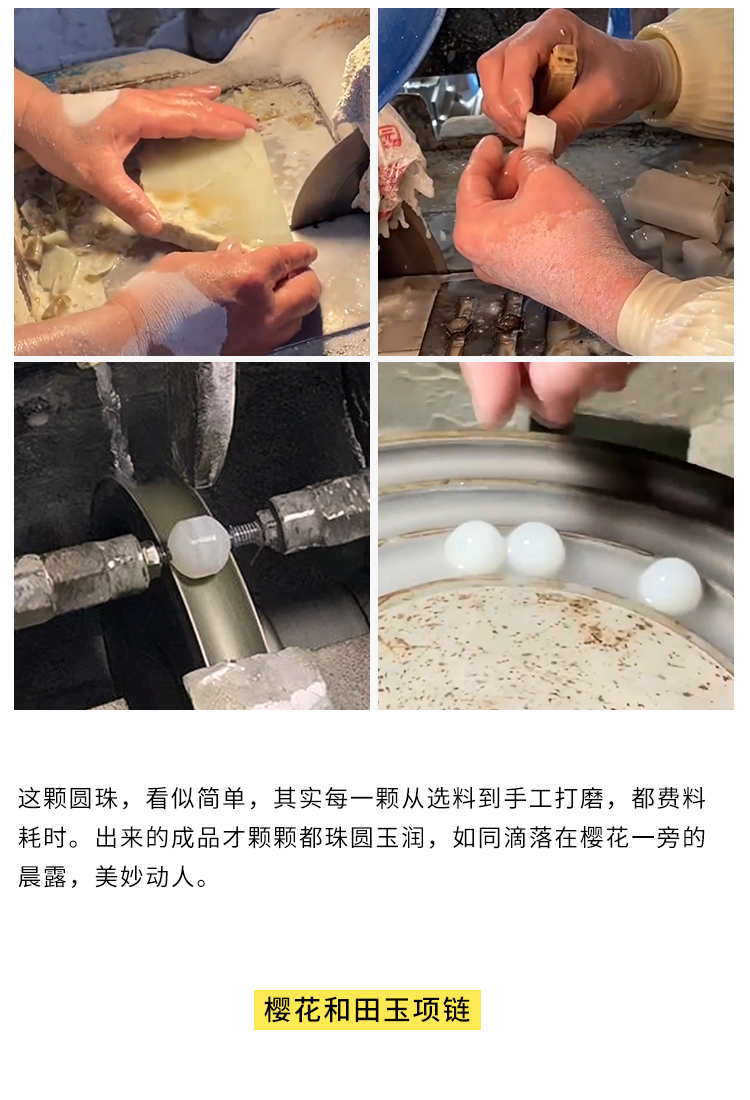 这颗圆珠，看似简单，其实每一颗从选料到手工打磨，都费料耗时。出来的成品才颗颗都珠圆玉润，如同滴落在樱花一旁的晨露，美妙动人。

樱花和田玉项链