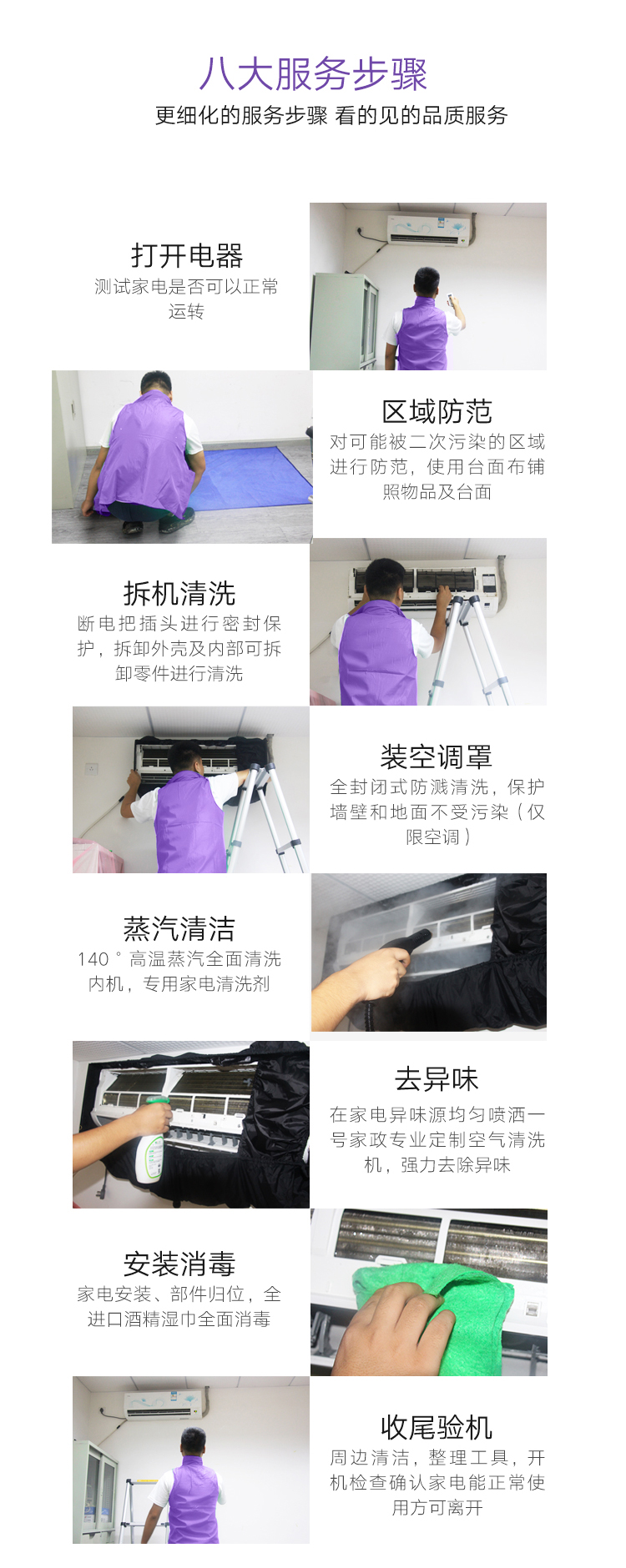 八大服务步骤

更细化的服务步骤 看的见的品质服务

打开电器

测试家电是否可以正常运转

区域防范

对可能被二次污染的区域进行防范，使用台面布铺照物品及台面

拆机清洗

断电把插头进行密封保护，拆卸外壳及内部可拆卸零件进行清洗

装空调罩

全封闭式防溅清洗，保护墙壁和地面不受污染（仅限空调）

蒸汽清洁

140°高温蒸汽全面清洗内机，专用家电清洗剂

去异味

在家电异味源均匀喷洒一号家政专业定制空气清洗机，强力去除异味

安装消毒

家电安装、部件归位，全进口酒精湿巾全面消毒

收尾验机

周边清洁，整理工具，开机检查确认家电能正常使用方可离开