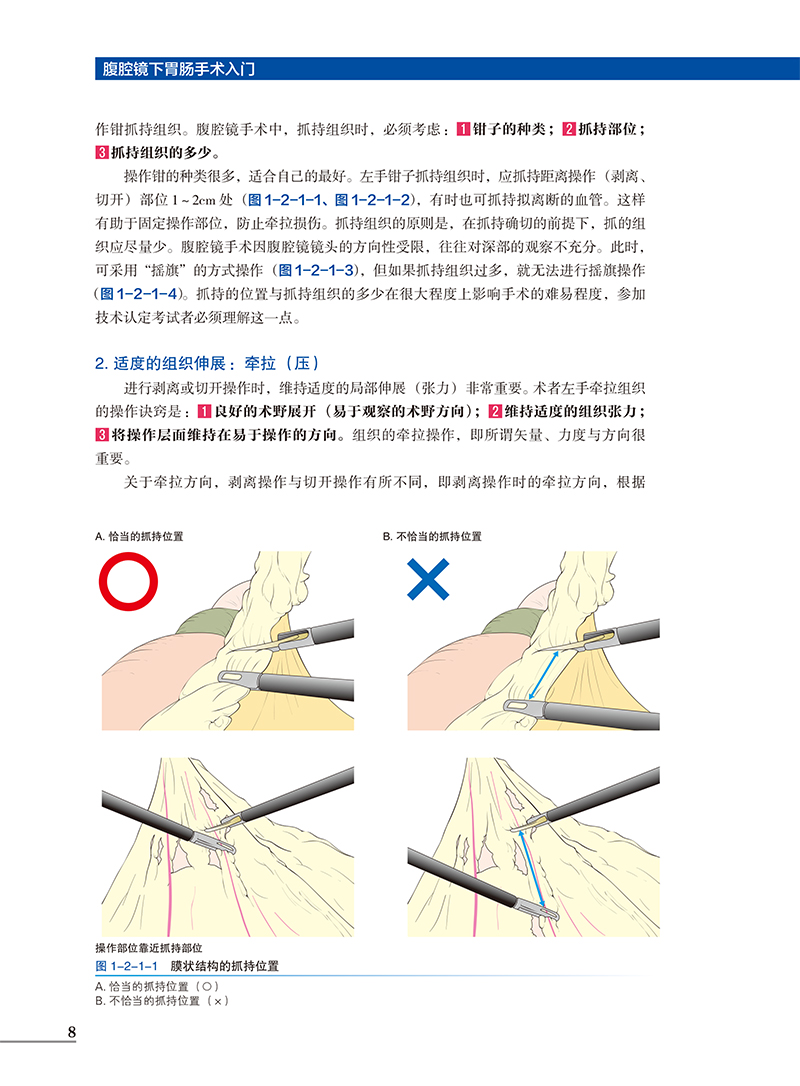 腹腔镜下胃肠手术入门

作钳抓持组织。腹腔镜手术中，抓持组织时，必须考虑：1 钳子的种类；2 抓持部位；3 抓持组织的多少。

操作钳的种类很多，适合自己的最好。左手钳子抓持组织时，应抓持距离操作（剥离、切开）部位 1 ~ 2cm 处（图 1-2-1-1、图 1-2-1-2），有时也可抓持拟离断的血管。这样有助于固定操作部位，防止牵拉损伤。抓持组织的原则是，在抓持确切的前提下，抓的组织应尽量少。腹腔镜手术因腹腔镜镜头的方向性受限，往往对深部的观察不充分。此时，可采用“摇旗”的方式操作（图 1-2-1-3），但如果抓持组织过多，就无法进行摇旗操作（图 1-2-1-4）。抓持的位置与抓持组织的多少在很大程度上影响手术的难易程度，参加技术认定考试者必须理解这一点。

2. 适度的组织伸展：牵拉（压）

进行剥离或切开操作时，维持适度的局部伸展（张力）非常重要。术者左手牵拉组织的操作诀窍是：1 良好的术野展开（易于观察的术野方向）；2 维持适度的组织张力；3 将操作层面维持在易于操作的方向。组织的牵拉操作，即所谓矢量、力度与方向很重要。

关于牵拉方向，剥离操作与切开操作有所不同，即剥离操作时的牵拉方向，根据

A. 恰当的抓持位置

B. 不恰当的抓持位置

操作部位靠近抓持部位

图 1-2-1-1 膜状结构的抓持位置

A. 恰当的抓持位置（○）
B. 不恰当的抓持位置（×）

8