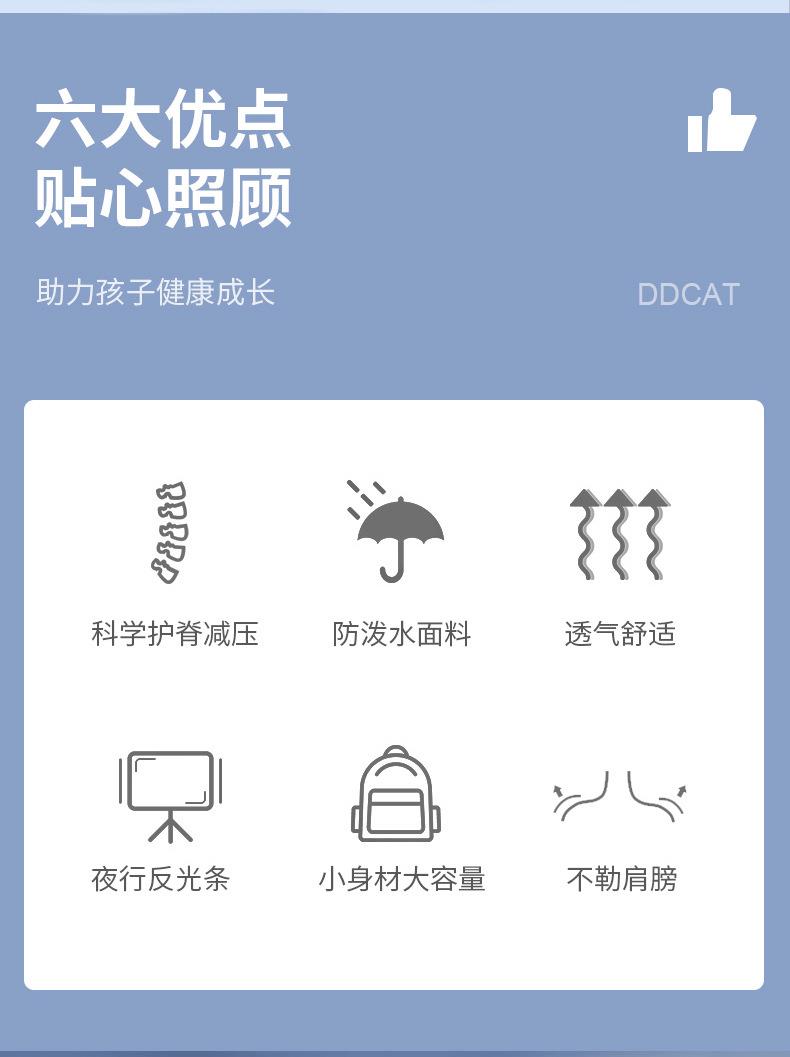 六大优点
贴心照顾

助力孩子健康成长

DDCAT

科学护脊减压

防泼水面料

透气舒适

夜行反光条

小身材大容量

不勒肩膀