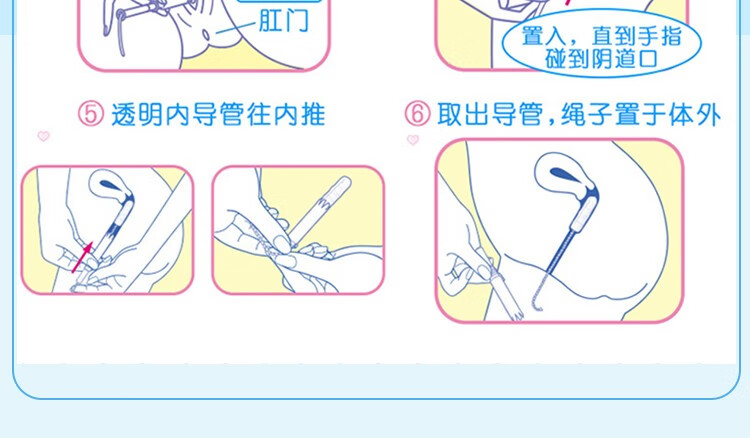 肛门

置入，直到手指碰到阴道口

⑤ 透明内导管往内推

⑥ 取出导管，绳子置于体外