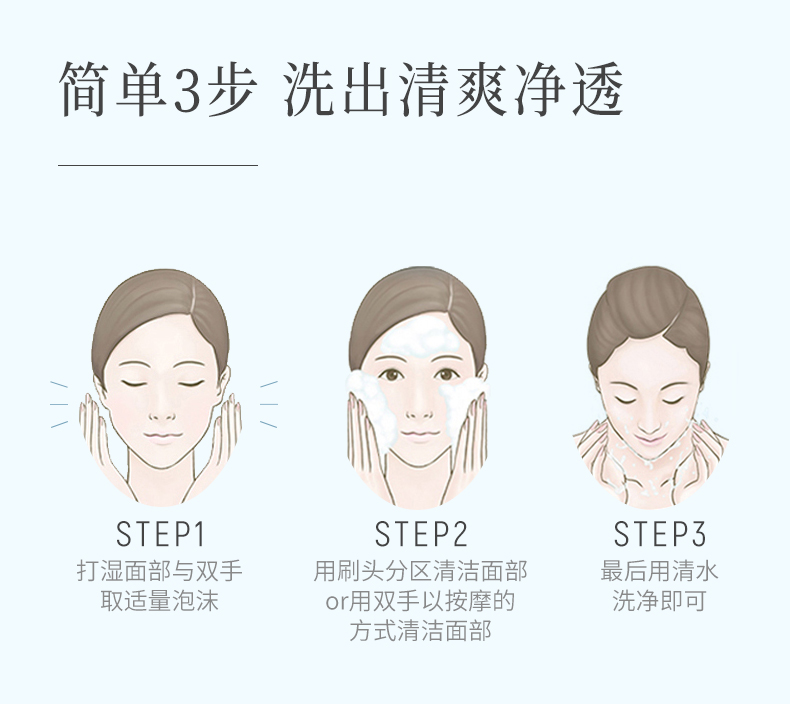 简单3步 洗出清爽净透

STEP1
打湿面部与双手
取适量泡沫

STEP2
用刷头分区清洁面部
or用双手以按摩的
方式清洁面部

STEP3
最后用清水
洗净即可