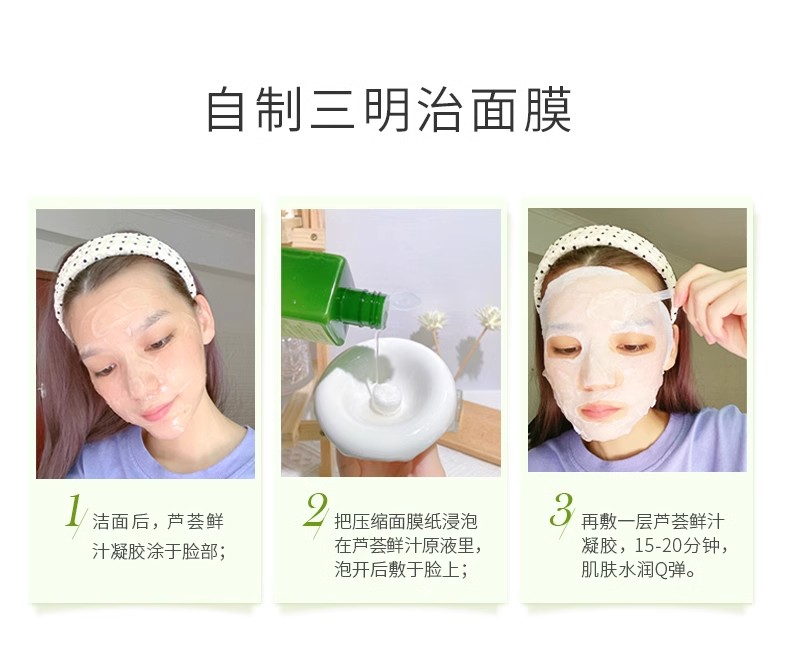 自制三明治面膜

1 洁面后，芦荟鲜汁凝胶涂于脸部；

2 把压缩面膜纸浸泡在芦荟鲜汁原液里，泡开后敷于脸上；

3 再敷一层芦荟鲜汁凝胶，15-20分钟，肌肤水润Q弹。