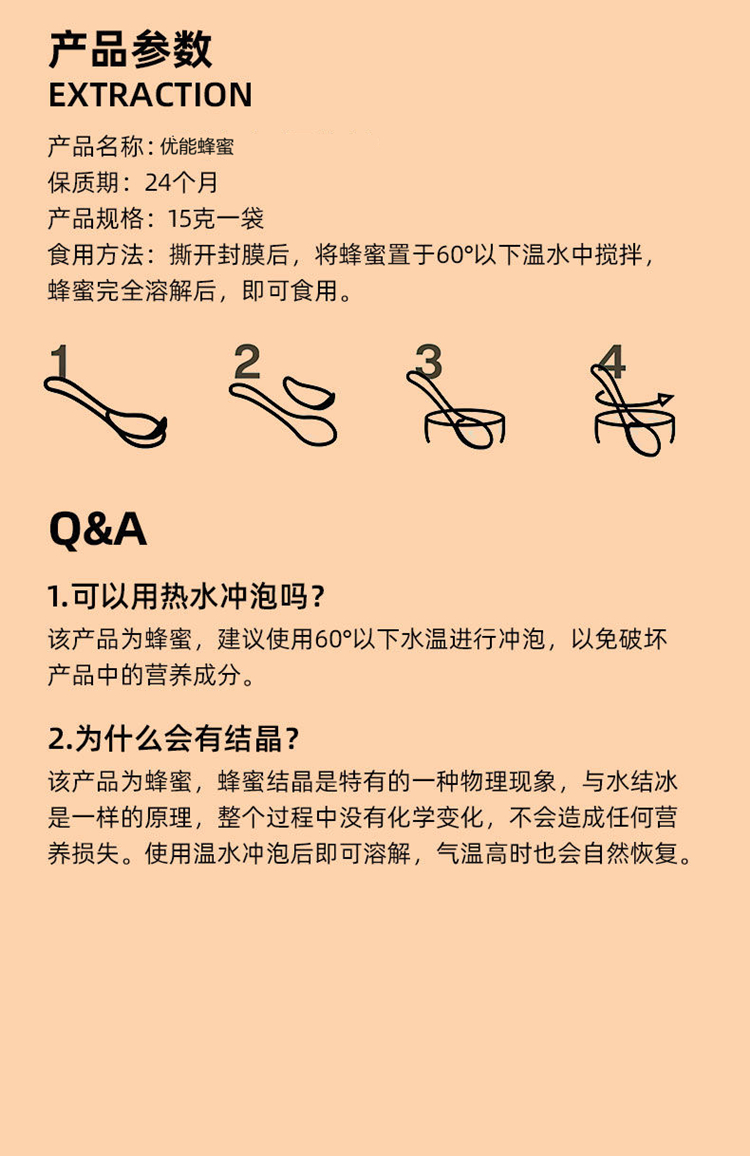 产品参数
EXTRACTION

产品名称：优能蜂蜜
保质期：24个月
产品规格：15克一袋
食用方法：撕开封膜后，将蜂蜜置于60°以下温水中搅拌，蜂蜜完全溶解后，即可食用。

1 2 3 4

Q&A

1.可以用热水冲泡吗？
该产品为蜂蜜，建议使用60°以下水温进行冲泡，以免破坏产品中的营养成分。

2.为什么会有结晶？
该产品为蜂蜜，蜂蜜结晶是特有的一种物理现象，与水结冰是一样的原理，整个过程中没有化学变化，不会造成任何营养损失。使用温水冲泡后即可溶解，气温高时也会自然恢复。