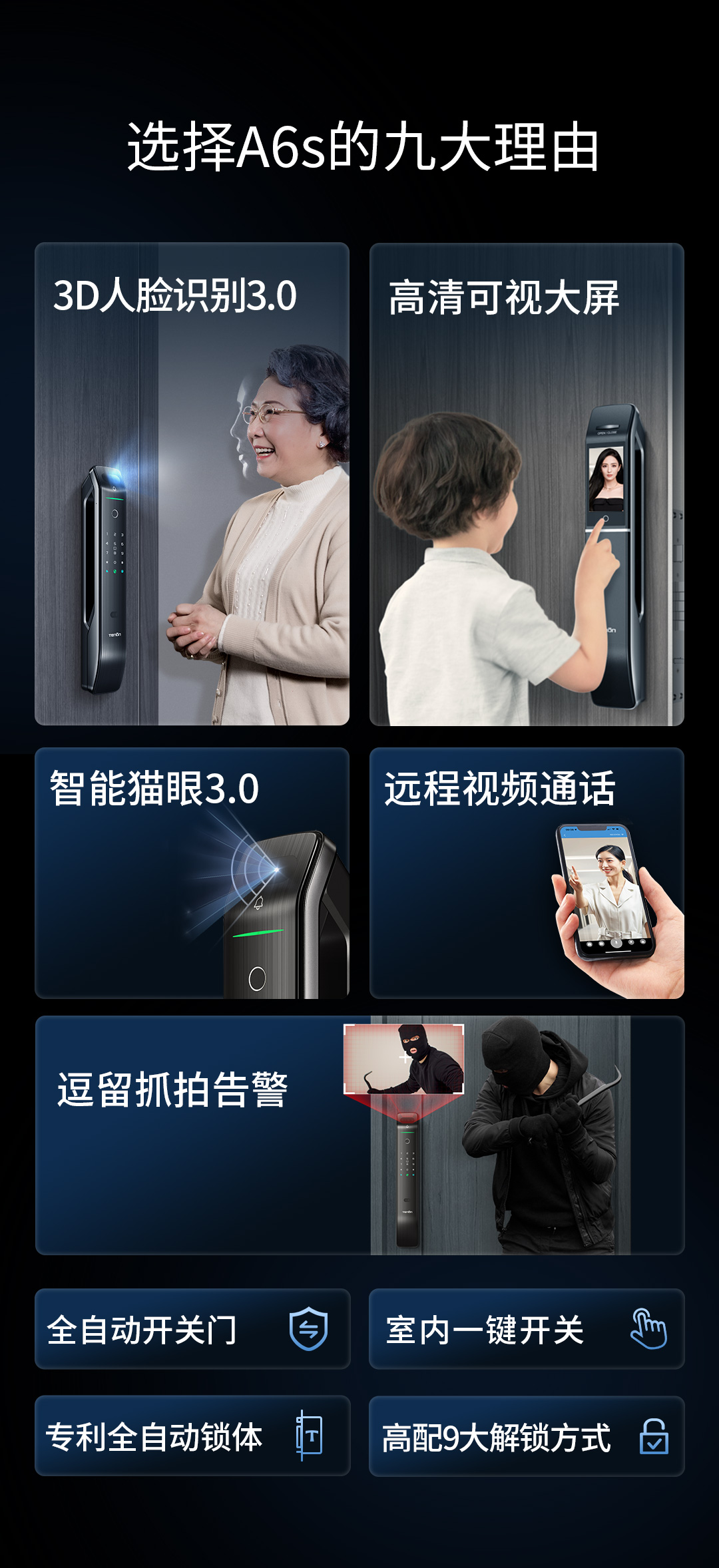 选择A6s的九大理由

3D人脸识别3.0

高清可视大屏

智能猫眼3.0

远程视频通话

逗留抓拍告警

全自动开关门

室内一键开关

专利全自动锁体

高配9大解锁方式