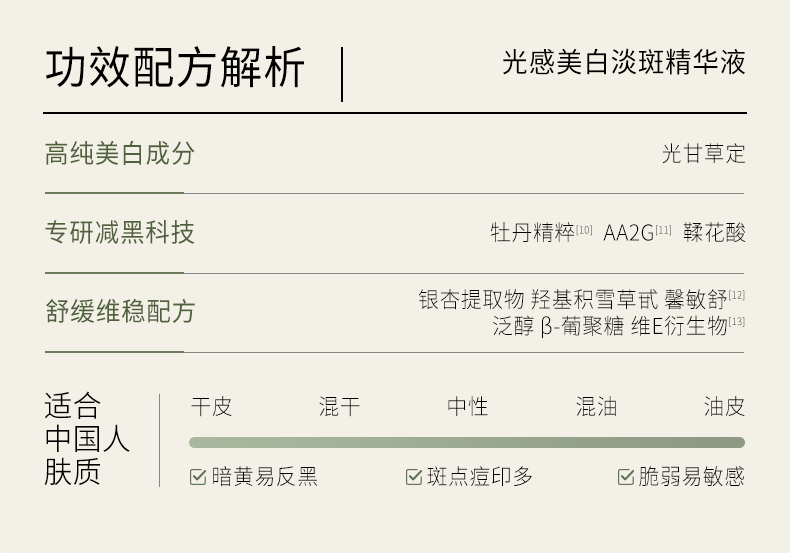 功效配方解析

光感美白淡斑精华液

高纯美白成分

光甘草定

专研减黑科技

牡丹精粹$^{[10]}$ AA2G$^{[11]}$ 鞣花酸

舒缓维稳配方

银杏提取物 羟基积雪草甙 馨敏舒$^{[12]}$
泛醇 β-葡聚糖 维E衍生物$^{[13]}$

适合
中国人
肤质

干皮 混干 中性 混油 油皮

☑暗黄易反黑 ☑斑点痘印多 ☑脆弱易敏感