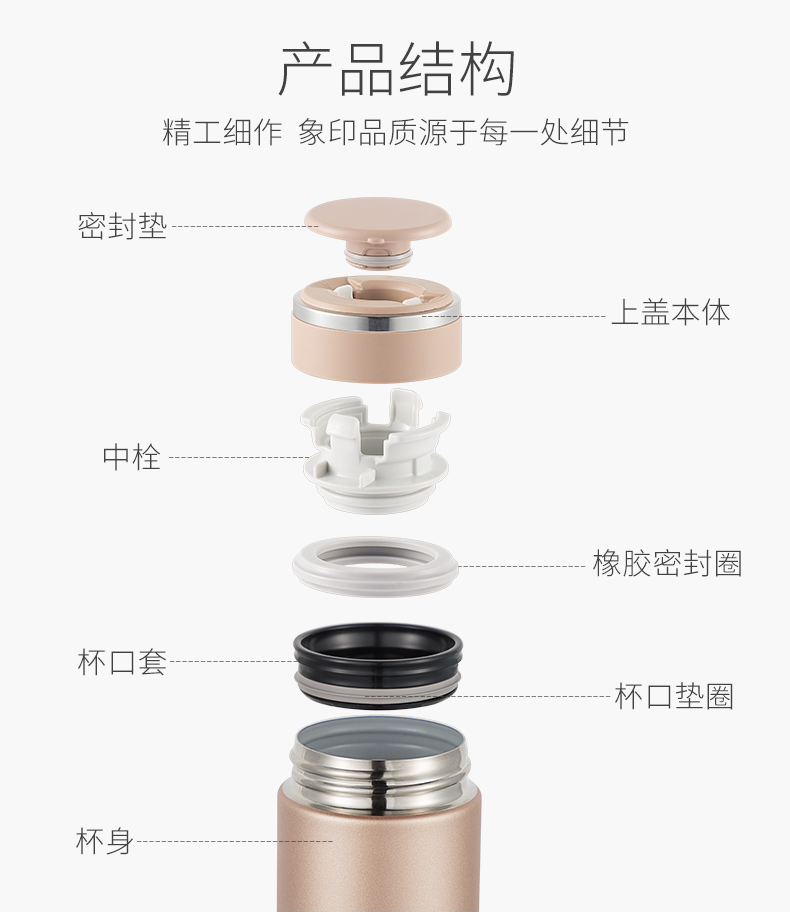 产品结构

精工细作 象印品质源于每一处细节

密封垫

上盖本体

中栓

橡胶密封圈

杯口套

杯口垫圈

杯身