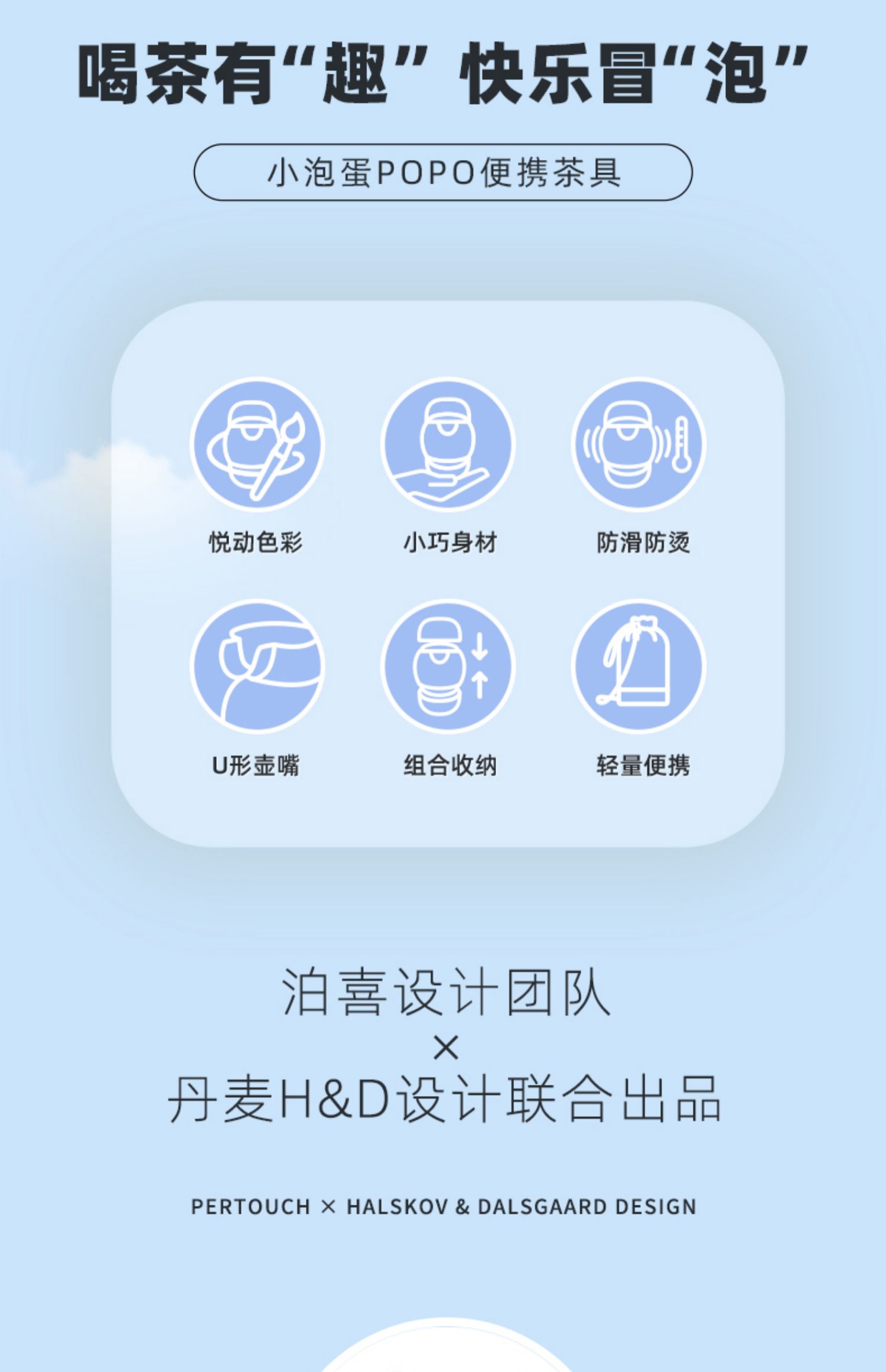 喝茶有“趣” 快乐冒“泡”

小泡蛋POPO便携茶具

悦动色彩 小巧身材 防滑防烫

U形壶嘴 组合收纳 轻量便携

泊喜设计团队
×
丹麦H&D设计联合出品

PERTOUCH × HALSKOV & DALSGAARD DESIGN