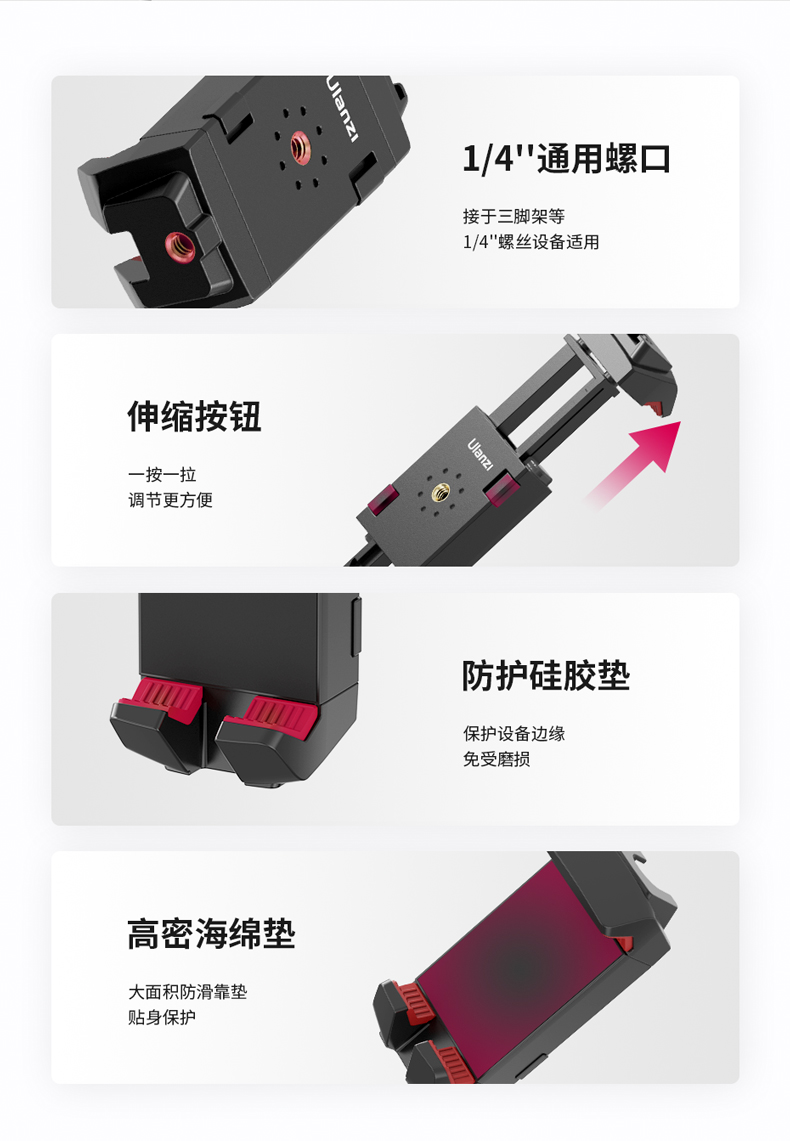 Ulanzi

1/4''通用螺口

接于三脚架等
1/4''螺丝设备适用

伸缩按钮

一按一拉
调节更方便

Ulanzi

防护硅胶垫

保护设备边缘
免受磨损

高密海绵垫

大面积防滑靠垫
贴身保护