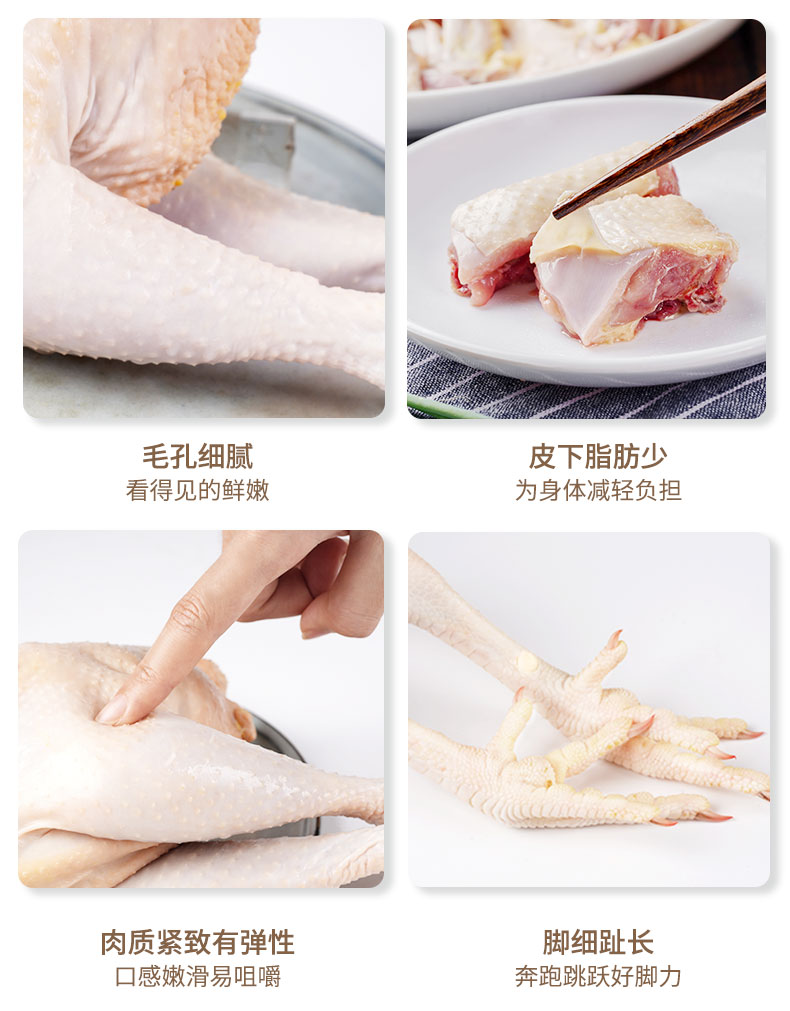 毛孔细腻
看得见的鲜嫩

皮下脂肪少
为身体减轻负担

肉质紧致有弹性
口感嫩滑易咀嚼

脚细趾长
奔跑跳跃好脚力