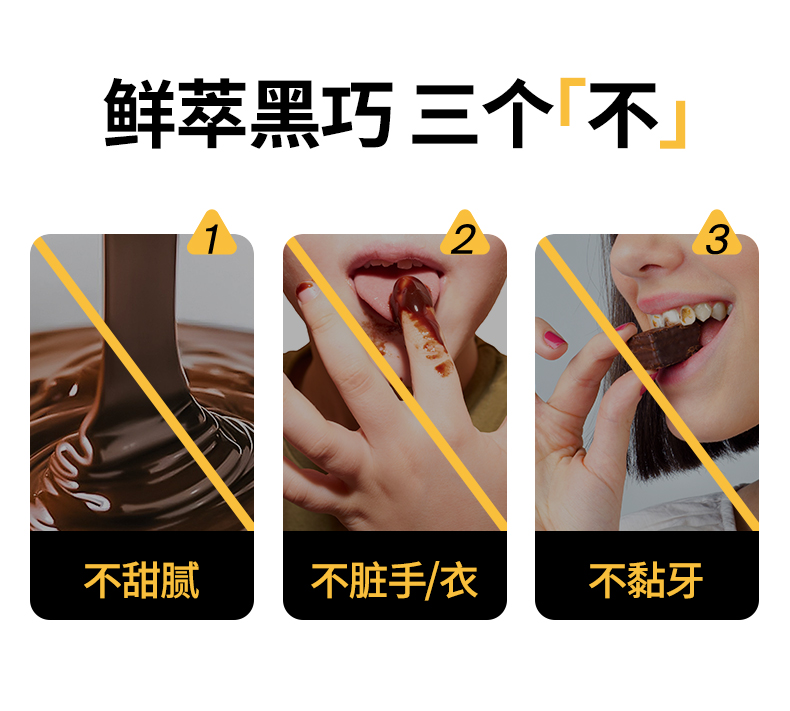 鲜萃黑巧 三个「不」

1

不甜腻

2

不脏手/衣

3

不黏牙