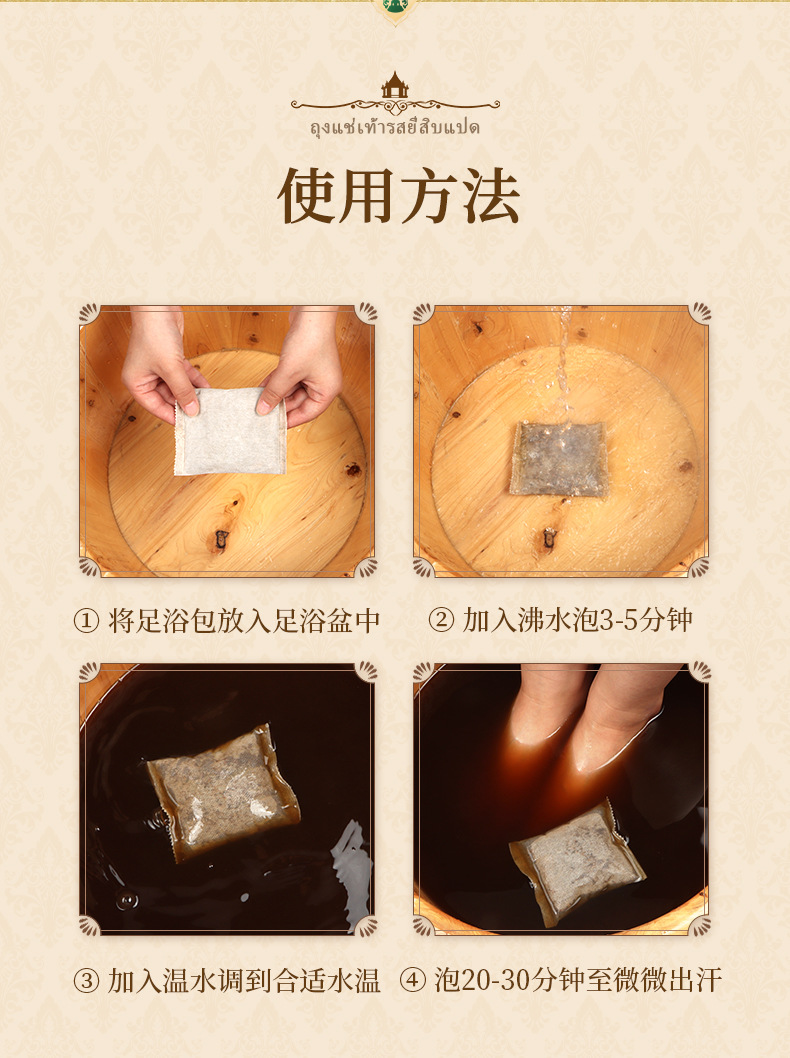 ถุงแช่เท้ารสยี่สิบแปด

使用方法

① 将足浴包放入足浴盆中

② 加入沸水泡3-5分钟

③ 加入温水调到合适水温

④ 泡20-30分钟至微微出汗