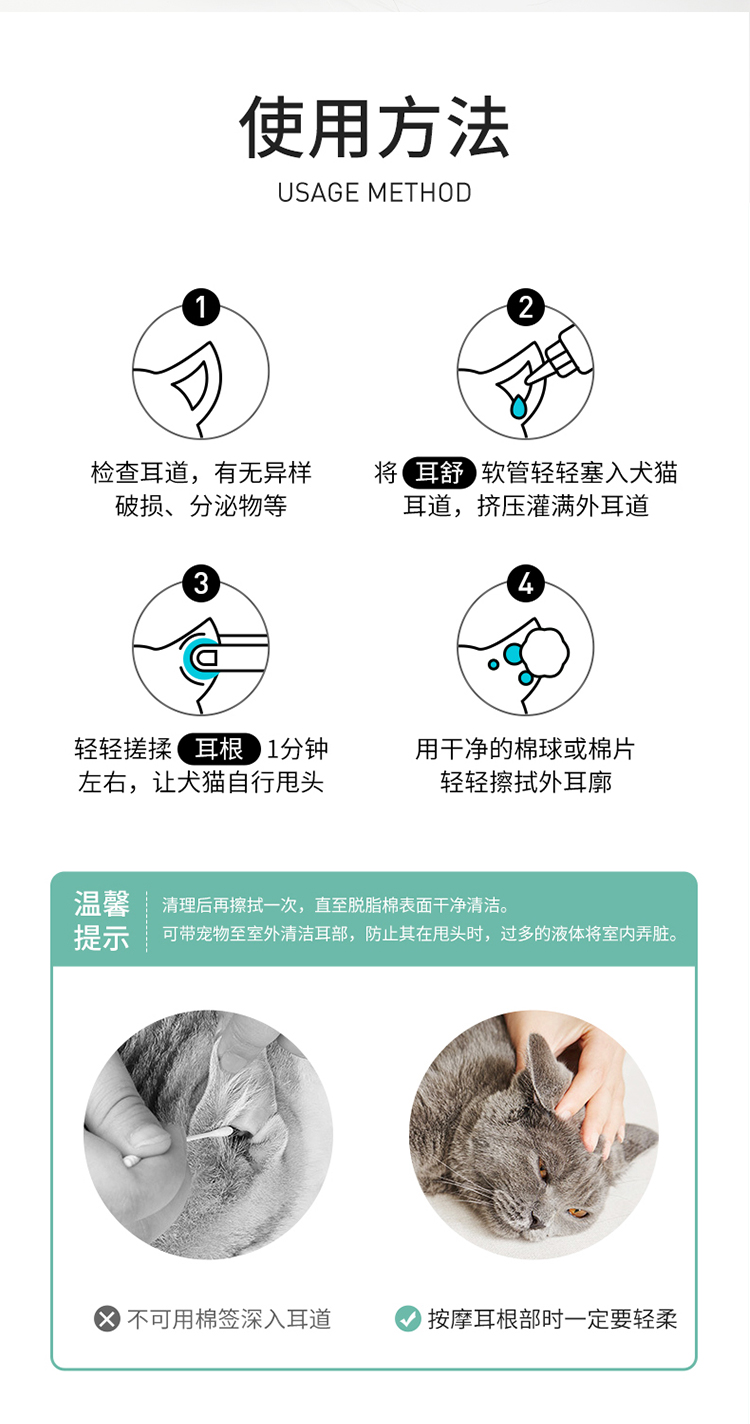 使用方法
USAGE METHOD

1
检查耳道，有无异样破损、分泌物等

2
将 耳舒 软管轻轻塞入犬猫耳道，挤压灌满外耳道

3
轻轻搓揉 耳根 1分钟左右，让犬猫自行甩头

4
用干净的棉球或棉片轻轻擦拭外耳廓

温馨提示
清理后再擦拭一次，直至脱脂棉表面干净清洁。
可带宠物至室外清洁耳部，防止其在甩头时，过多的液体将室内弄脏。

不可用棉签深入耳道
按摩耳根部时一定要轻柔