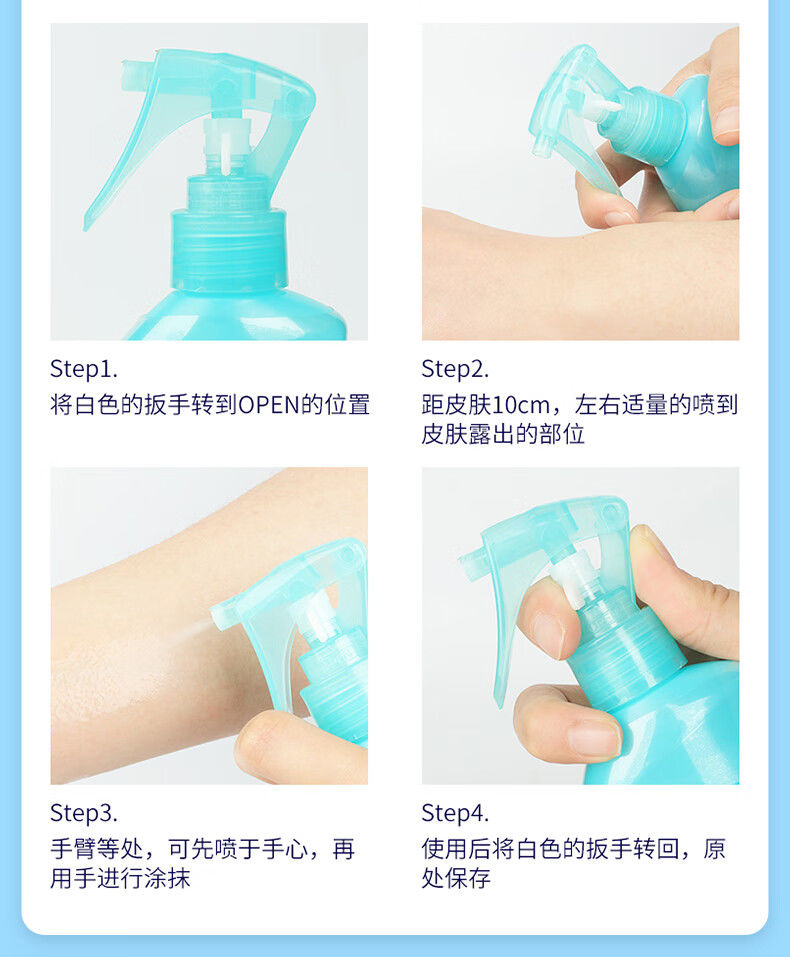 Step1.
将白色的扳手转到OPEN的位置

Step2.
距皮肤10cm，左右适量的喷到皮肤露出的部位

Step3.
手臂等处，可先喷于手心，再用手进行涂抹

Step4.
使用后将白色的扳手转回，原处保存